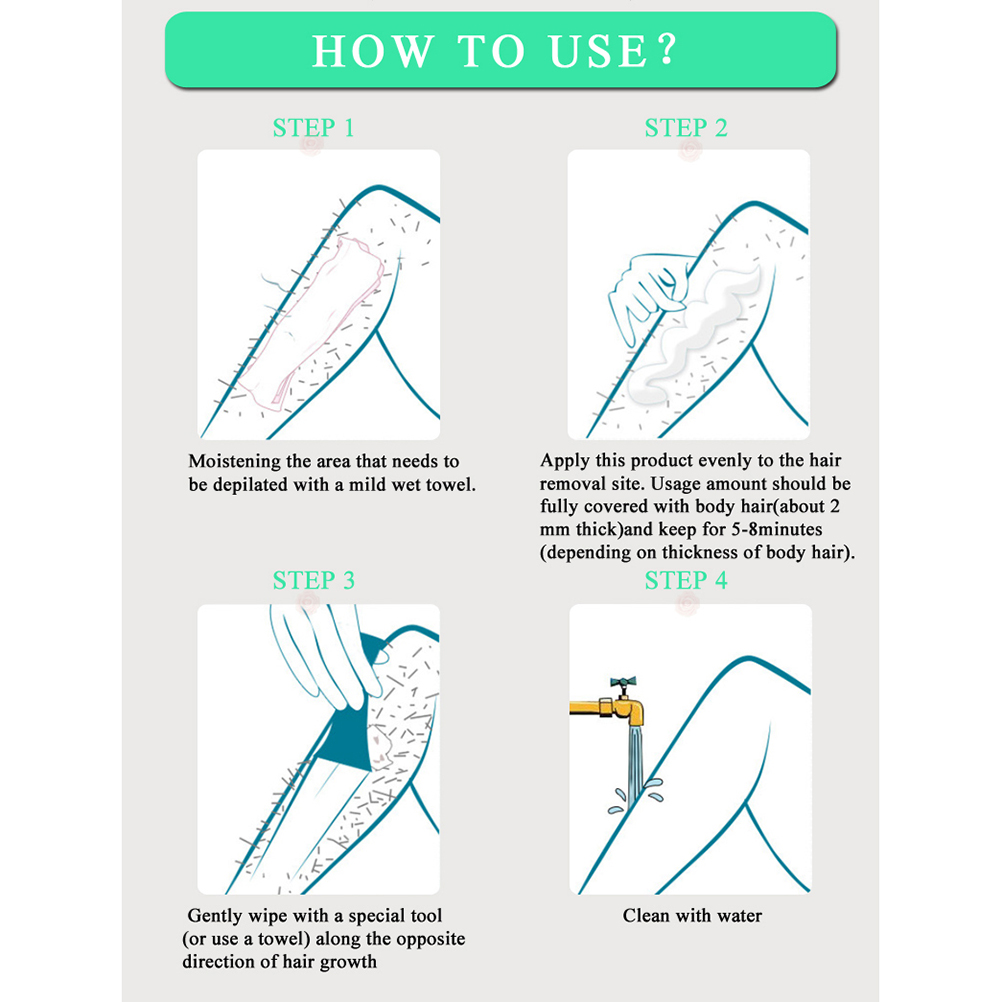 HOW TO USE?

STEP 1

Moistening the area that needs to be depilated with a mild wet towel.

STEP 2

Apply this product evenly to the hair removal site. Usage amount should be fully covered with body hair(about 2 mm thick)and keep for 5-8minutes (depending on thickness of body hair).

STEP 3

Gently wipe with a special tool (or use a towel) along the opposite direction of hair growth

STEP 4

Clean with water