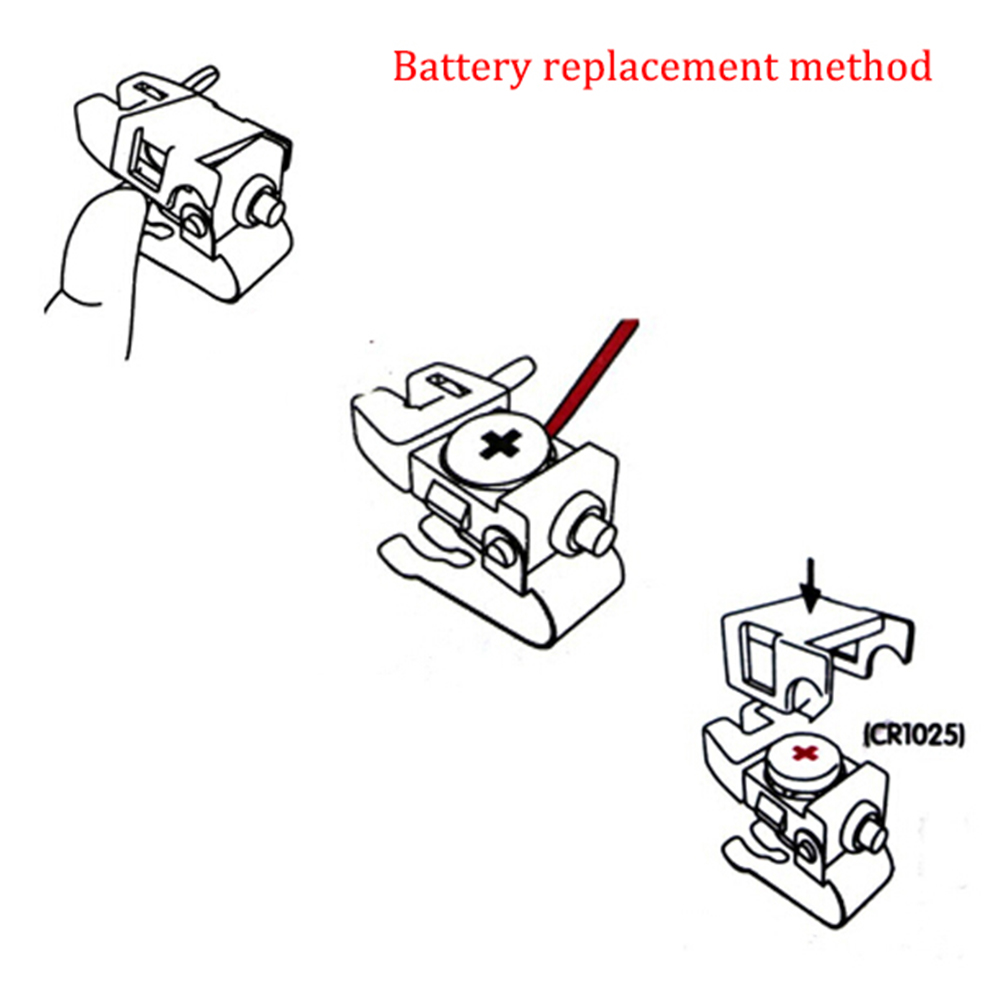 Battery replacement method

(CR1025)