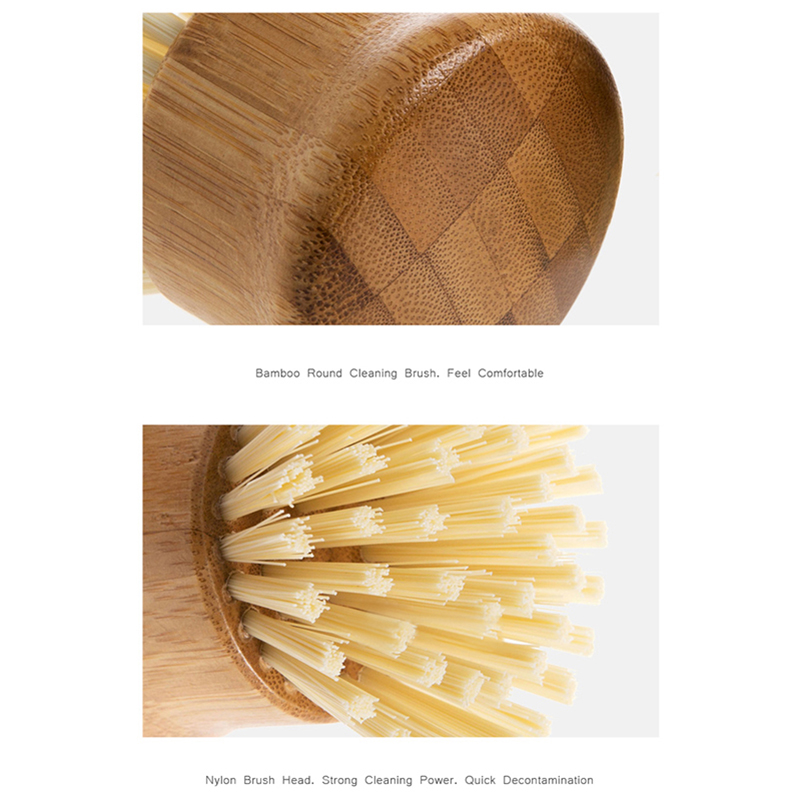 Bamboo Round Cleaning Brush. Feel Comfortable

Nylon Brush Head. Strong Cleaning Power. Quick Decontamination