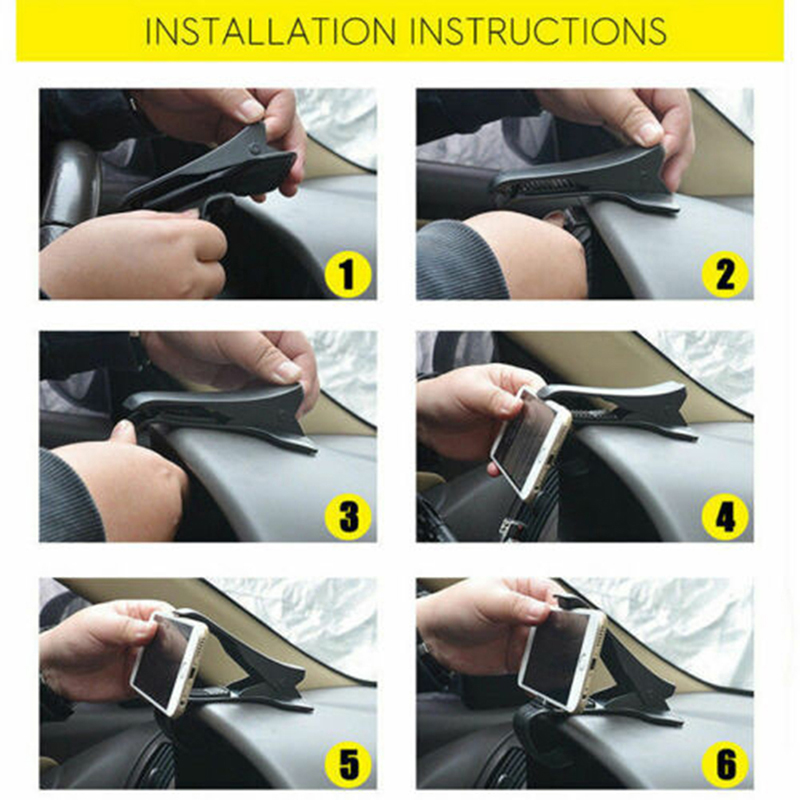 INSTALLATION INSTRUCTIONS

1

2

3

4

5

6