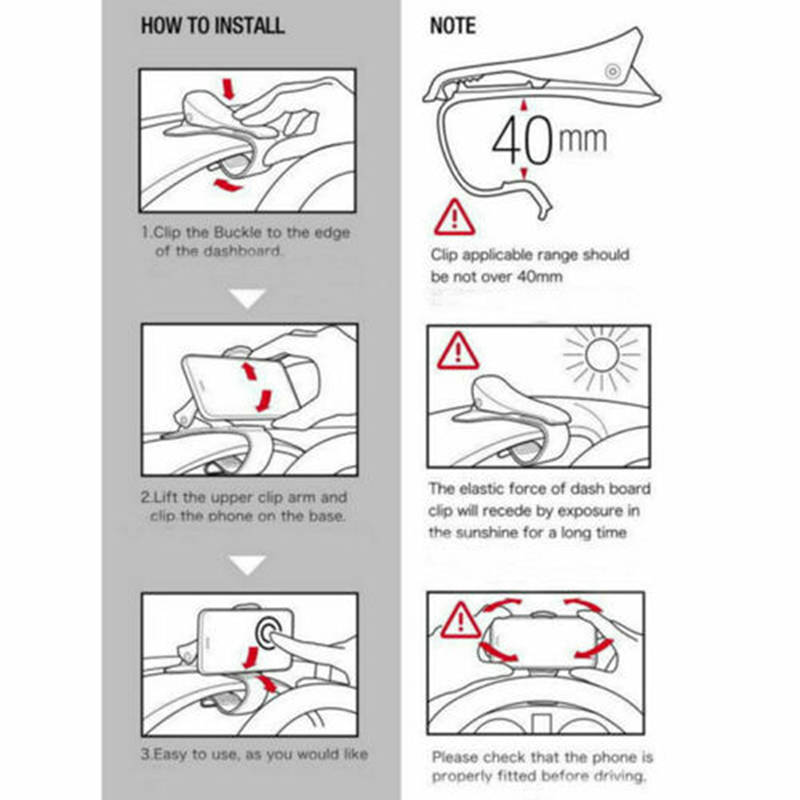 HOW TO INSTALL

1.Clip the Buckle to the edge of the dashboard.

2.Lift the upper clip arm and clip the phone on the base.

3.Easy to use, as you would like

NOTE

40mm

Clip applicable range should be not over 40mm

The elastic force of dash board clip will recede by exposure in the sunshine for a long time

Please check that the phone is properly fitted before driving.