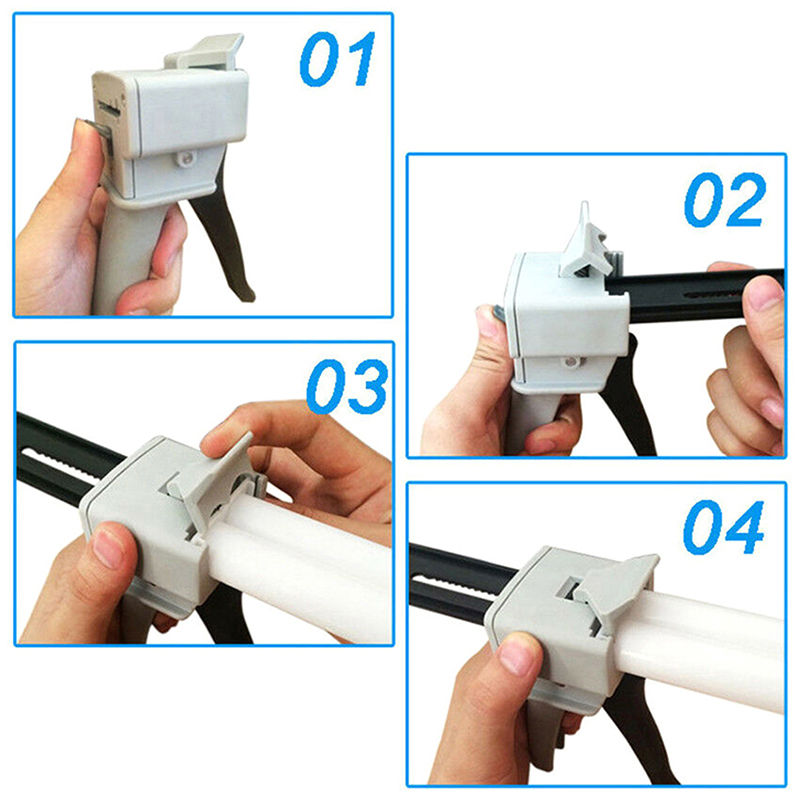 01

02

03

04