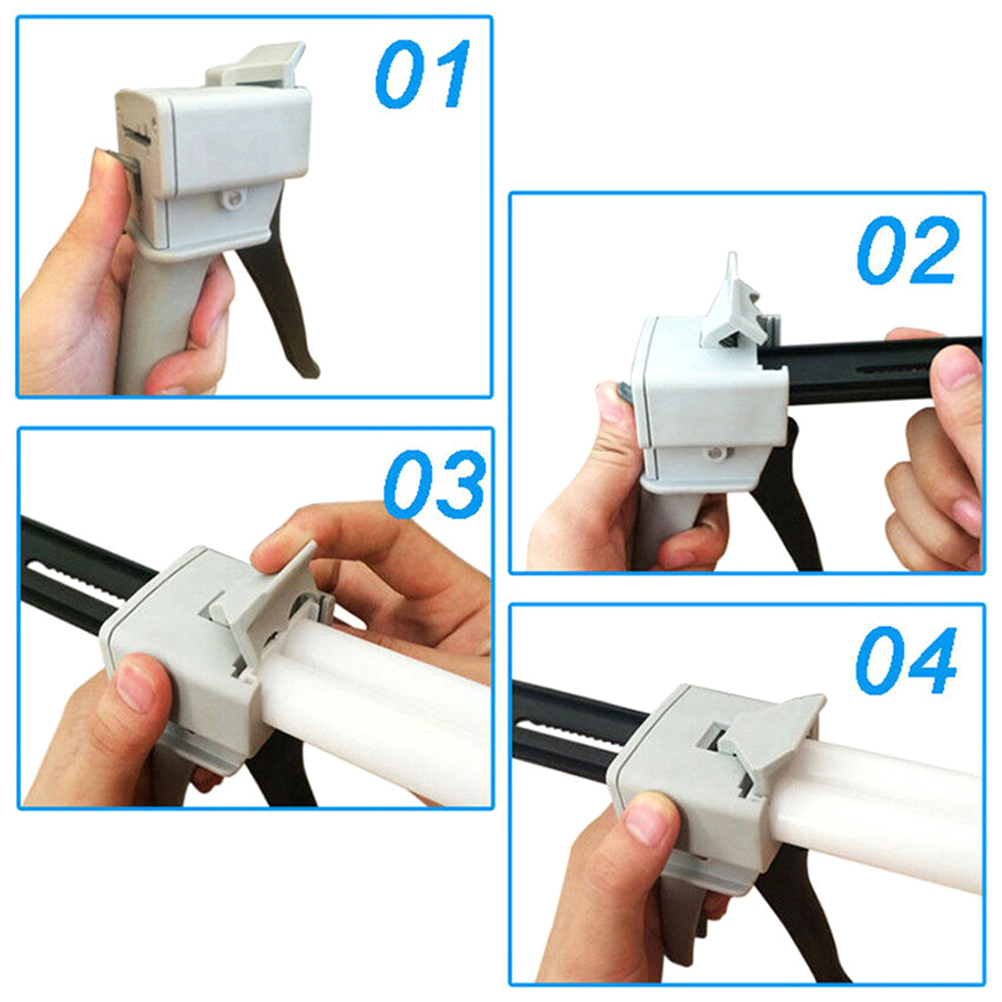 01

02

03

04