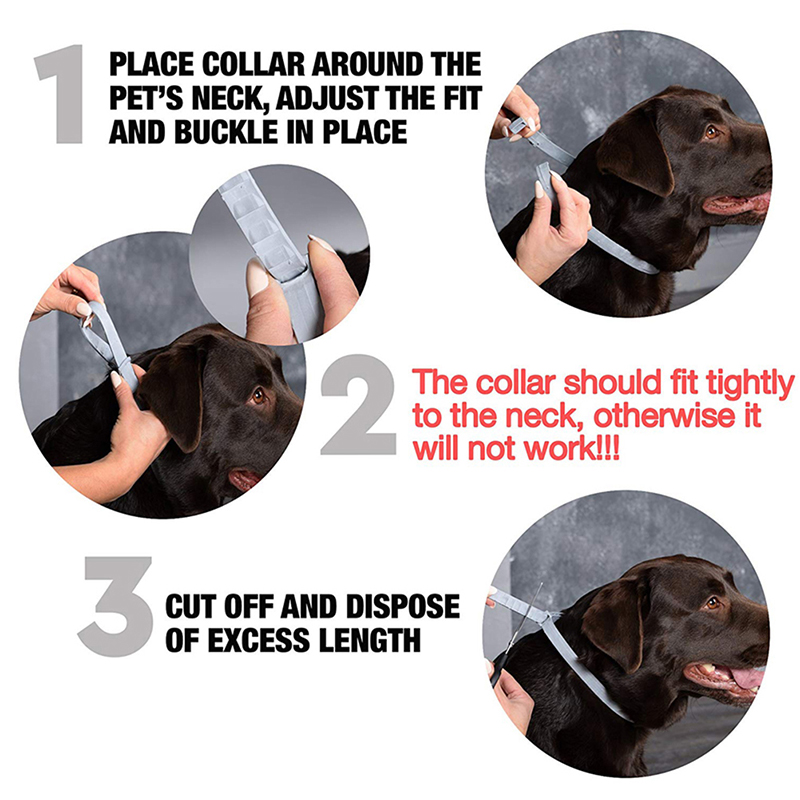 1 PLACE COLLAR AROUND THE PET'S NECK, ADJUST THE FIT AND BUCKLE IN PLACE

2 The collar should fit tightly to the neck, otherwise it will not work!!!

3 CUT OFF AND DISPOSE OF EXCESS LENGTH