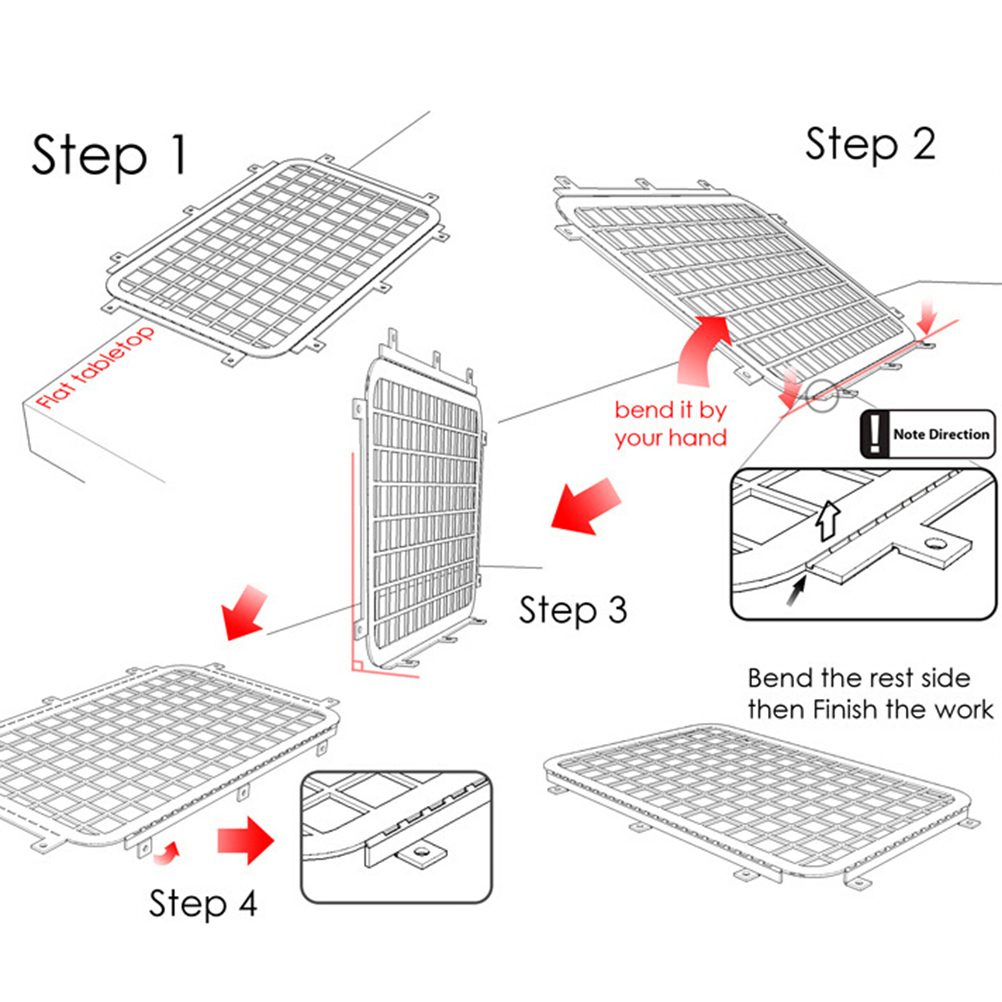 Step 1

Flat tabletop

Step 2

bend it by your hand

Note Direction

Step 3

Bend the rest side then Finish the work

Step 4