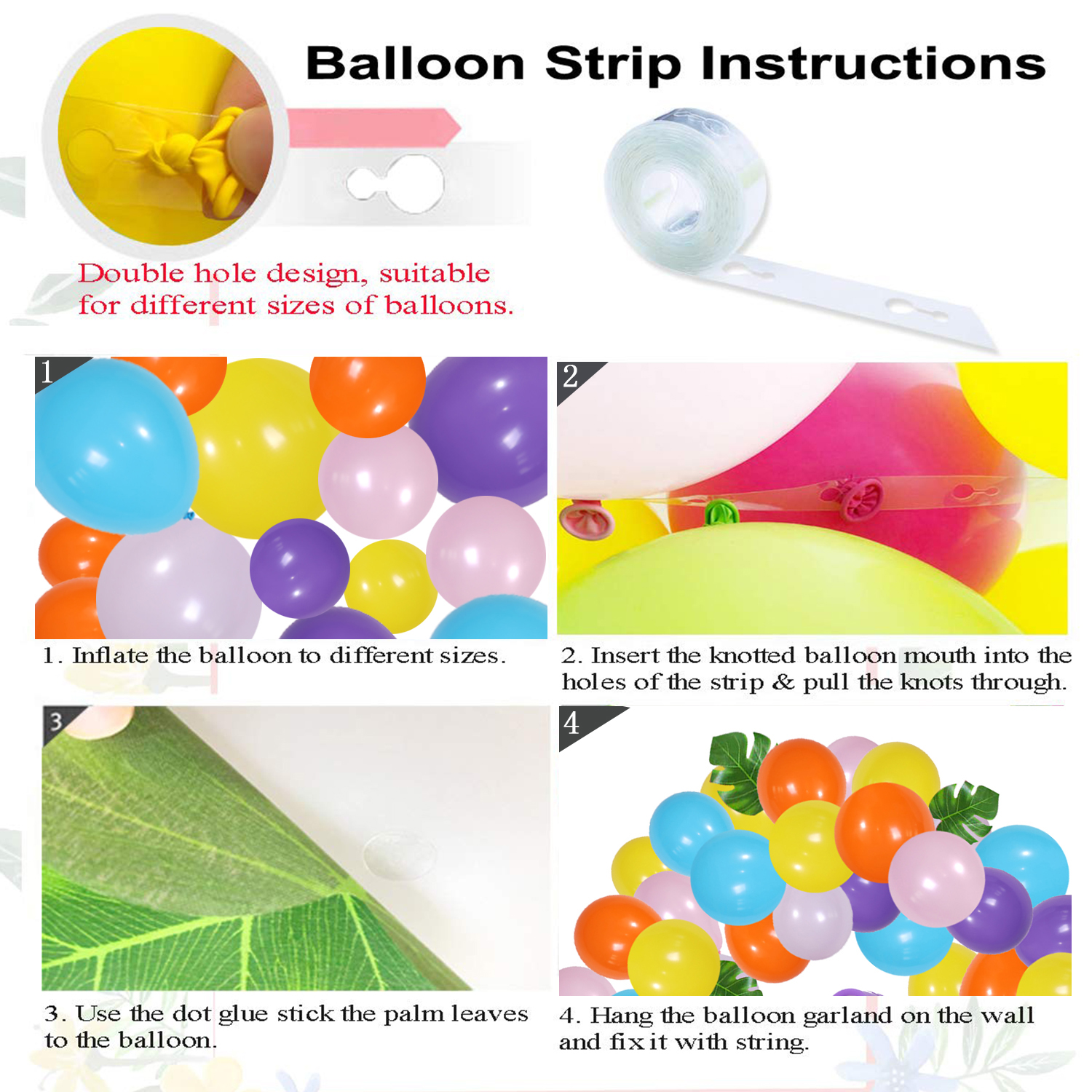 Balloon Strip Instructions

Double hole design, suitable for different sizes of balloons.

1

1. Inflate the balloon to different sizes.

2

2. Insert the knotted balloon mouth into the holes of the strip & pull the knots through.

3

3. Use the dot glue stick the palm leaves to the balloon.

4

4. Hang the balloon garland on the wall and fix it with string.