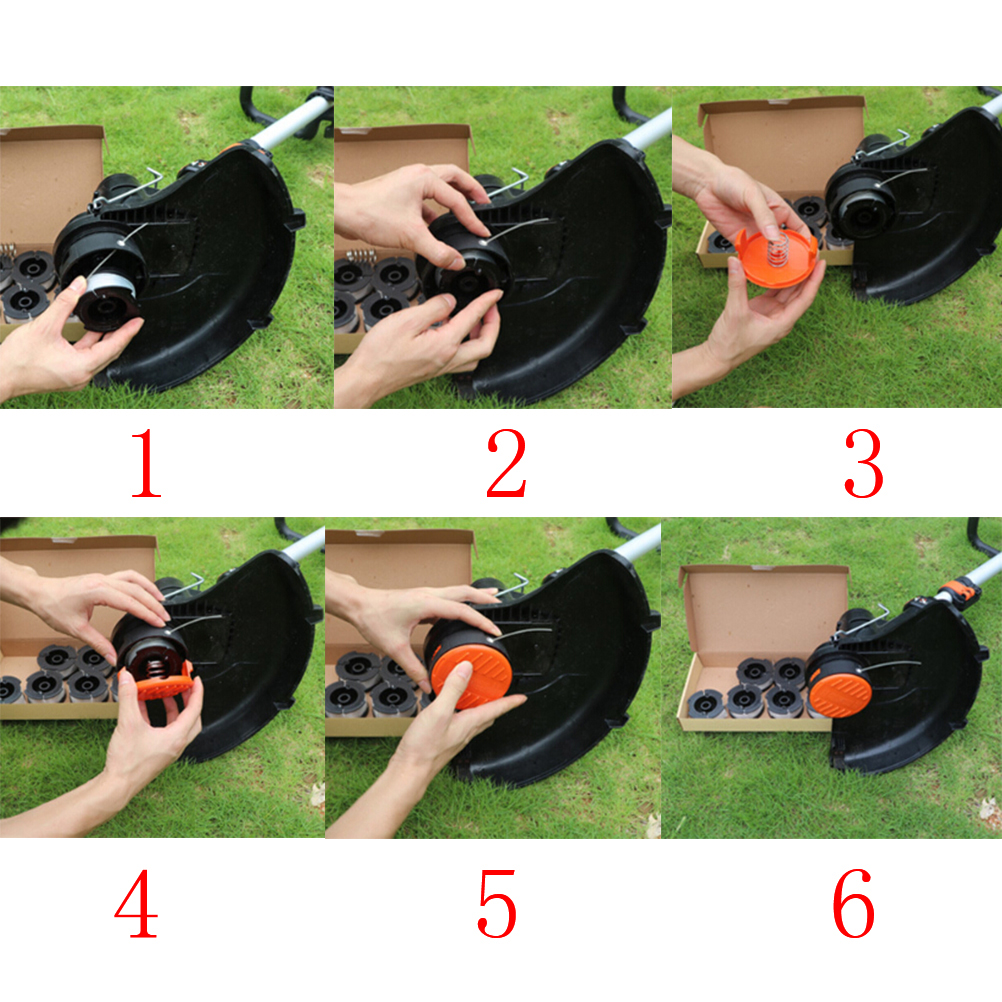 1 2 3

4 5 6