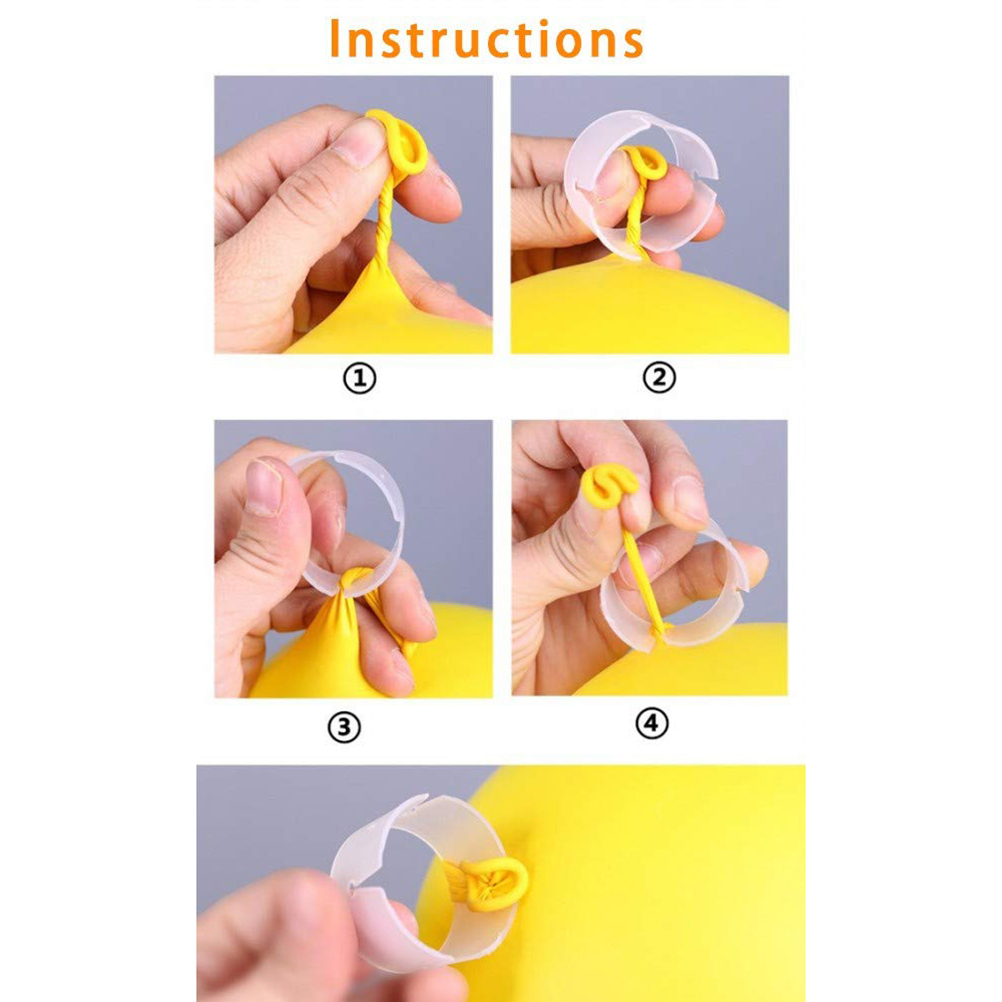 Instructions

①

②

③

④