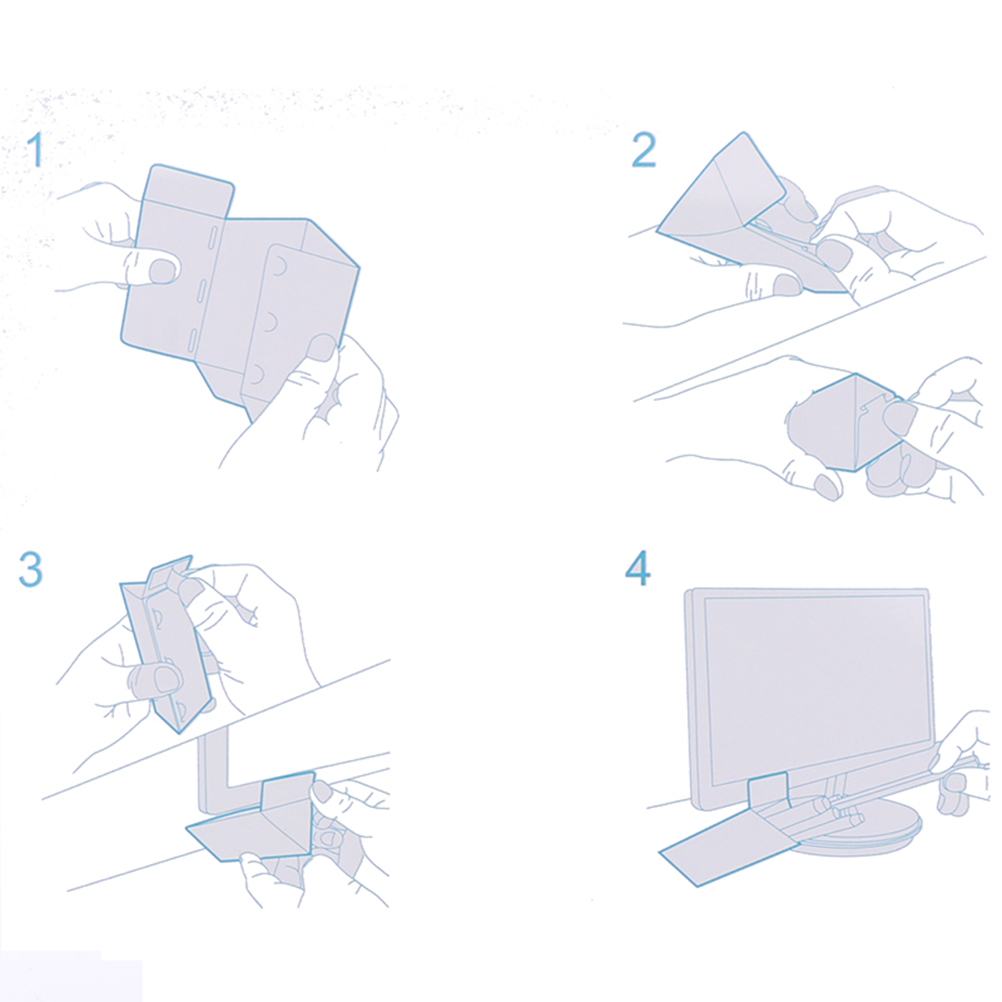 1

2

3

4