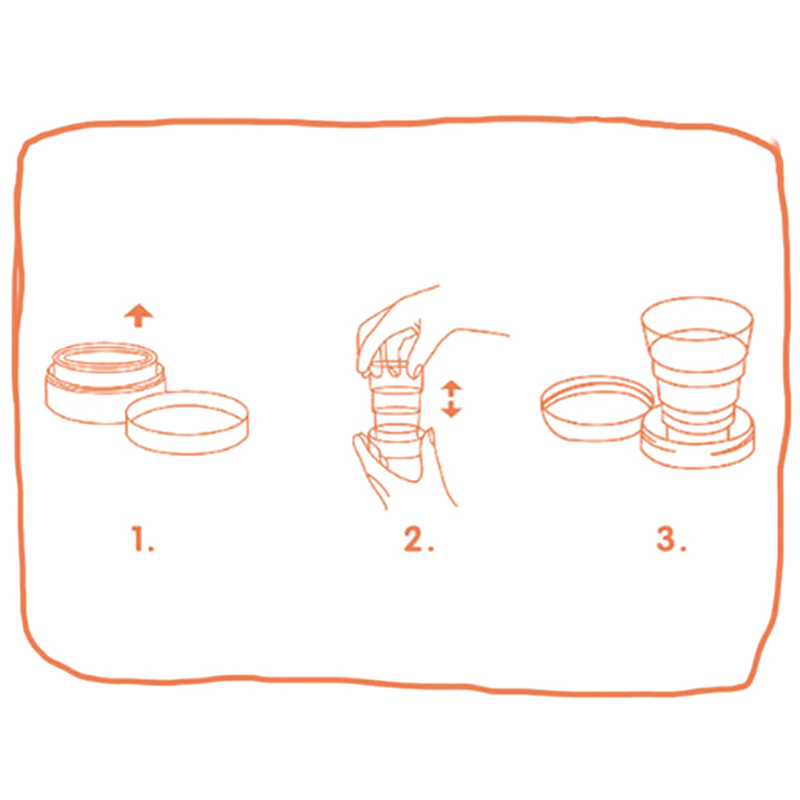 1.

2.

3.