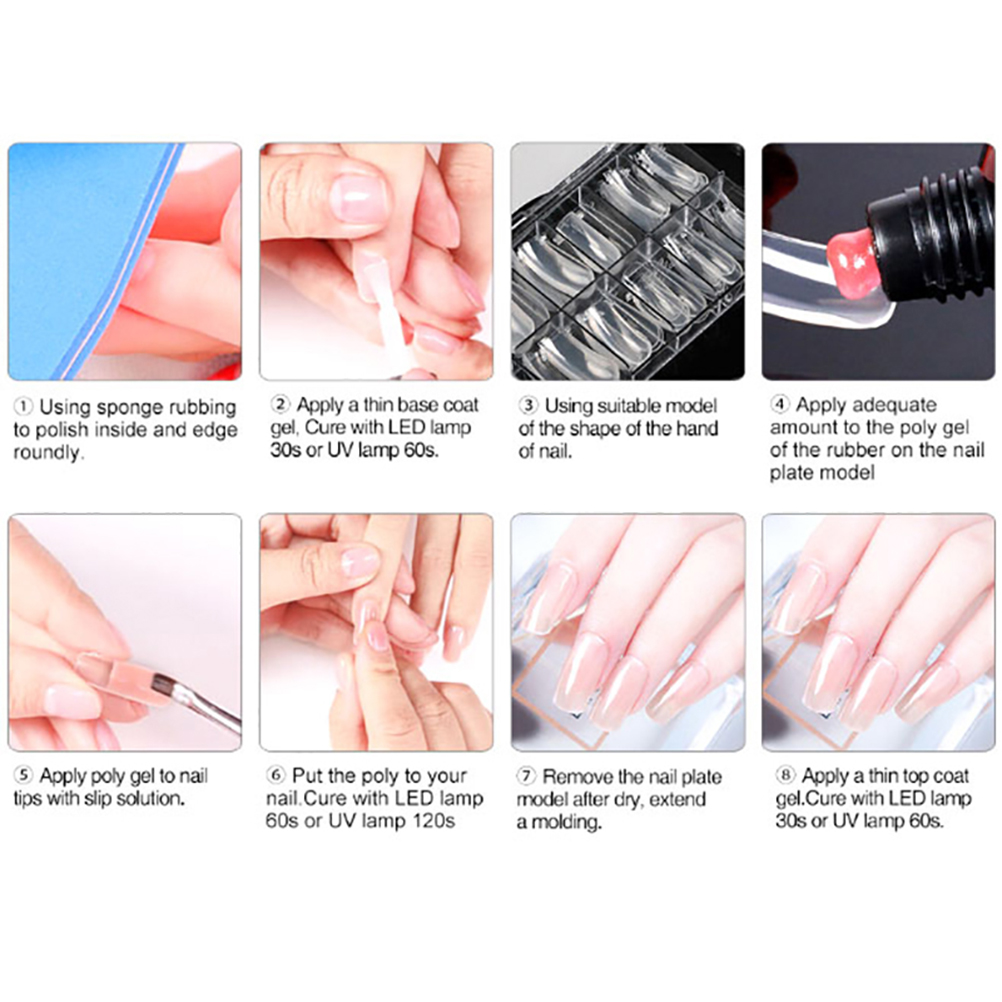 ① Using sponge rubbing to polish inside and edge roundly.

② Apply a thin base coat gel, Cure with LED lamp 30s or UV lamp 60s.

③ Using suitable model of the shape of the hand of nail.

④ Apply adequate amount to the poly gel of the rubber on the nail plate model

⑤ Apply poly gel to nail tips with slip solution.

⑥ Put the poly to your nail.Cure with LED lamp 60s or UV lamp 120s

⑦ Remove the nail plate model after dry, extend a molding.

⑧ Apply a thin top coat gel.Cure with LED lamp 30s or UV lamp 60s.