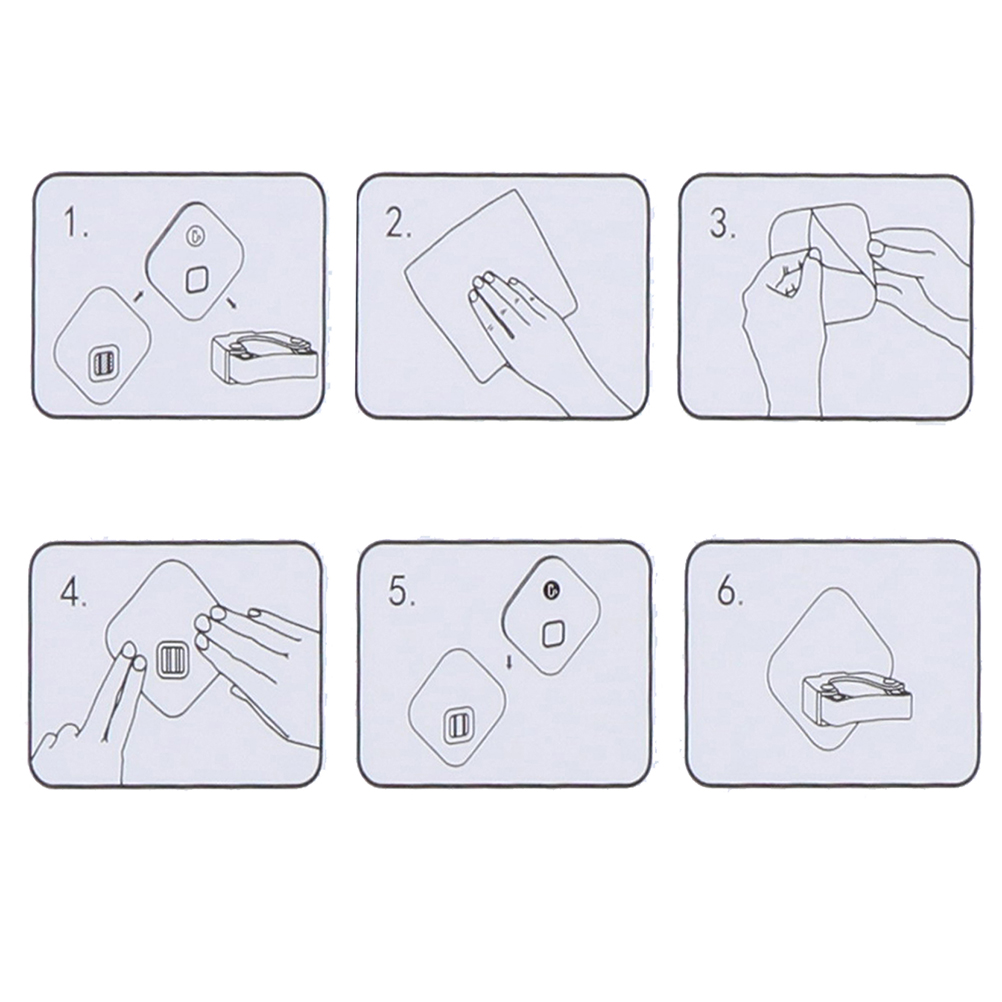 1.

2.

3.

4.

5.

6.