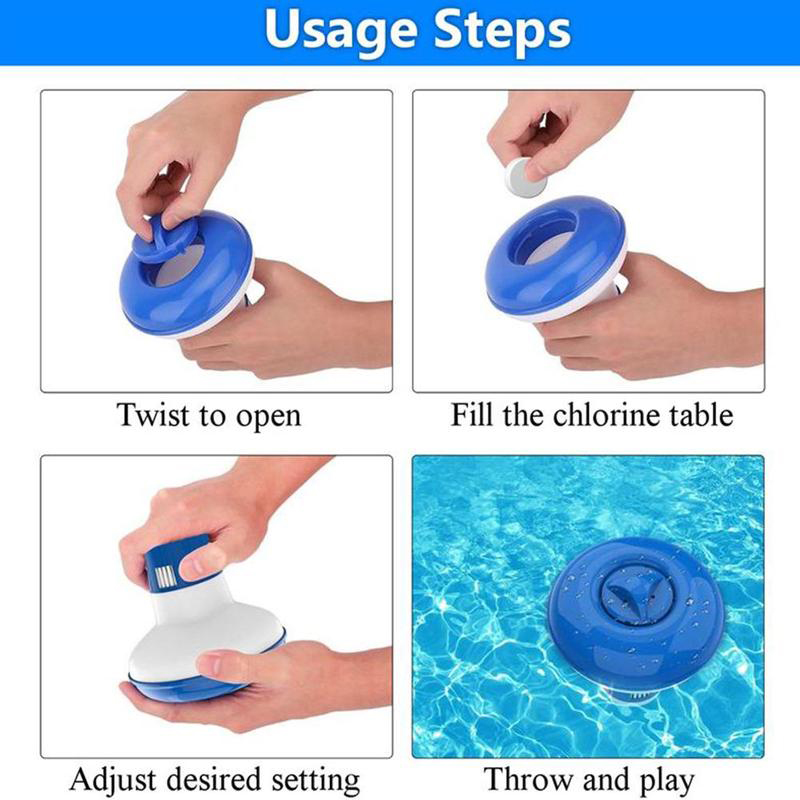 Usage Steps

Twist to open

Fill the chlorine table

Adjust desired setting

Throw and play