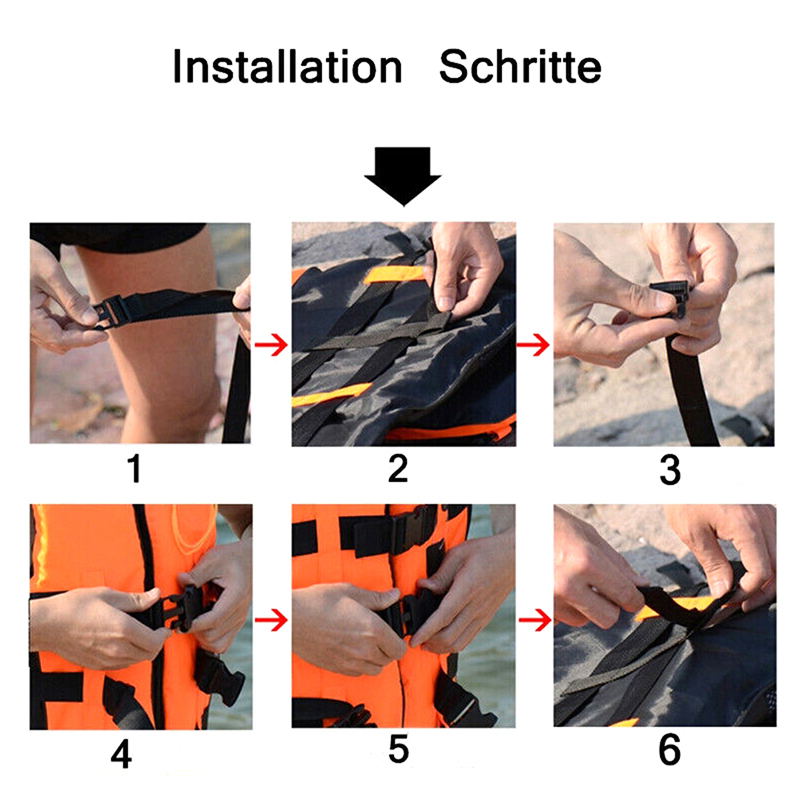 Installation Schritte

1

2

3

4

5

6