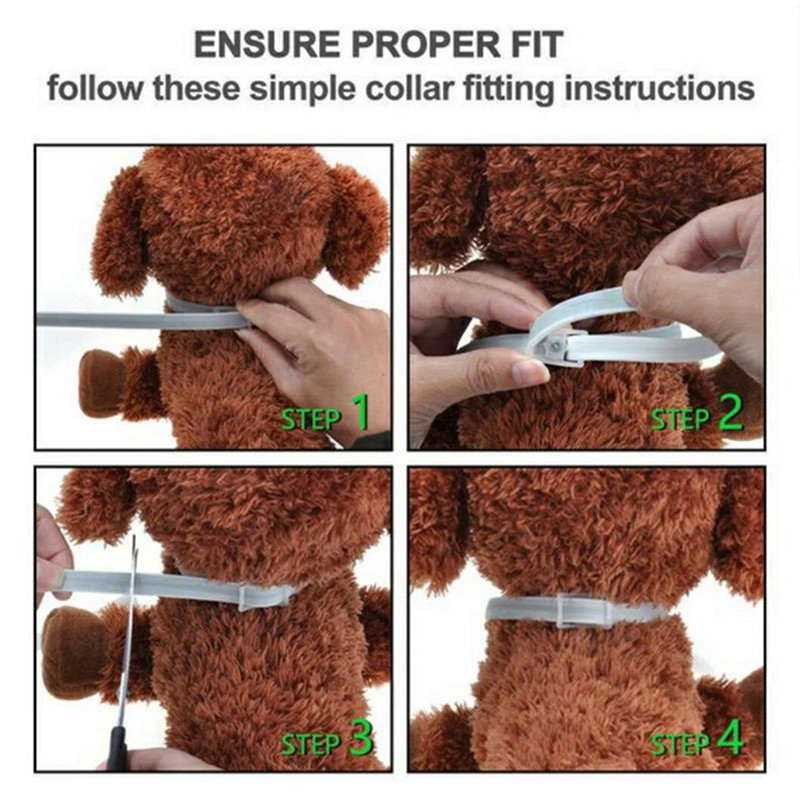 ENSURE PROPER FIT
follow these simple collar fitting instructions

STEP 1

STEP 2

STEP 3

STEP 4