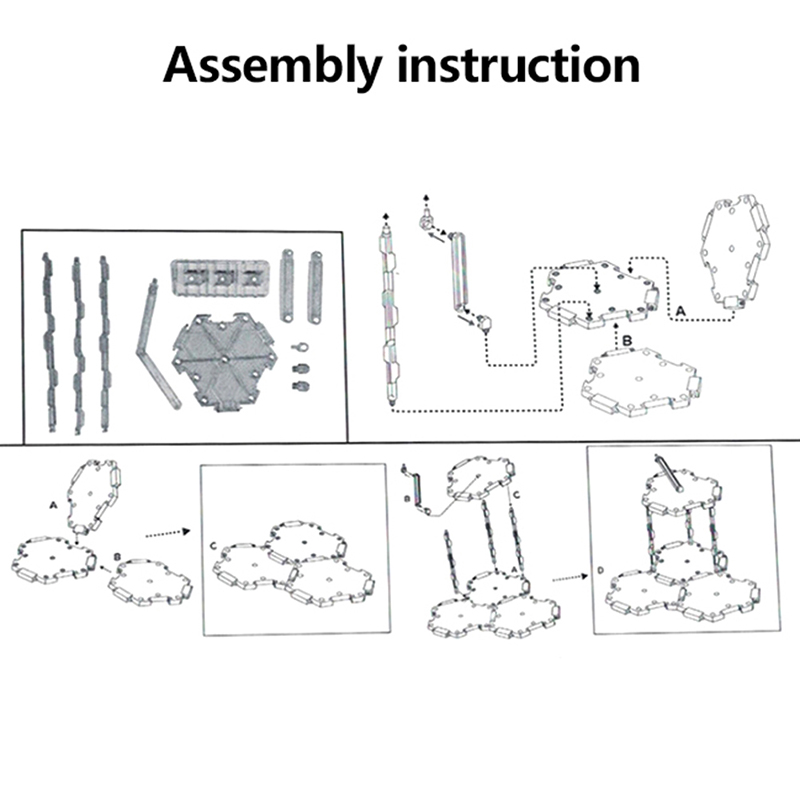 Assembly instruction

A

B

A

B

C

B

C

A

D