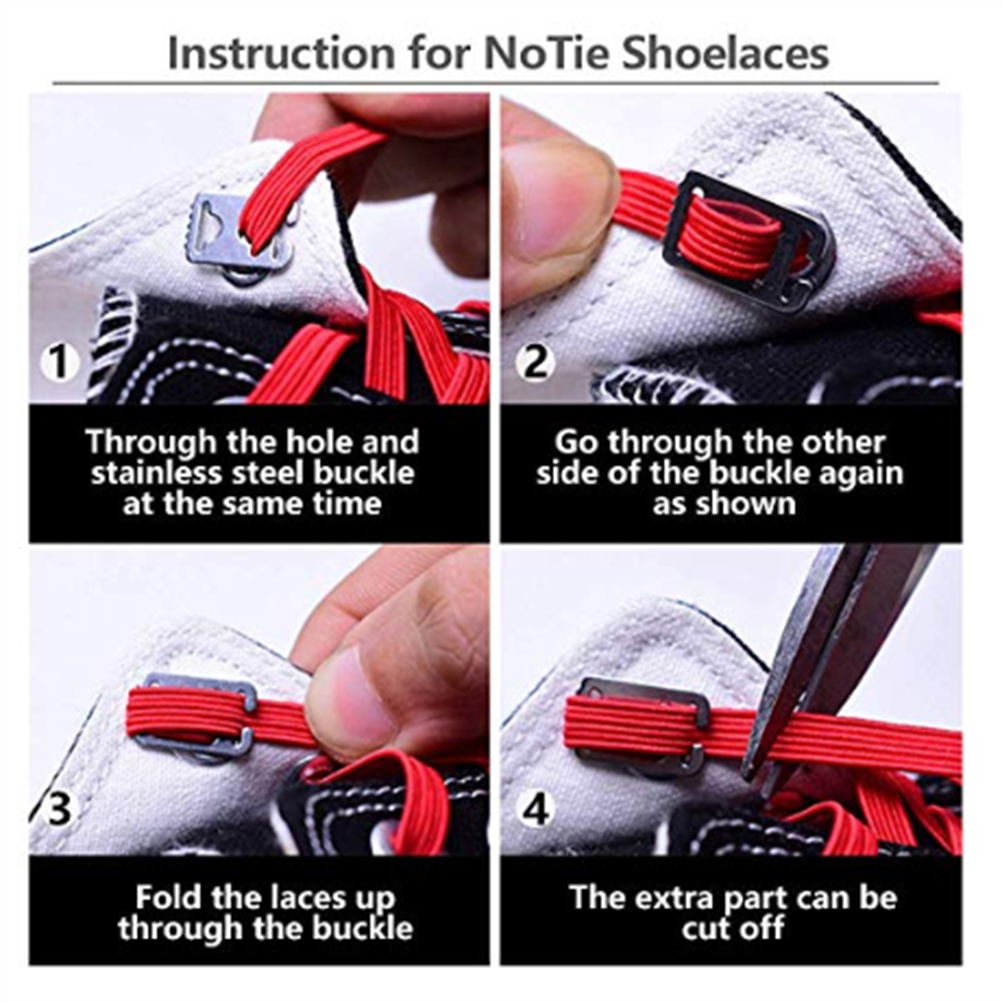 Instruction for NoTie Shoelaces

1

Through the hole and stainless steel buckle at the same time

2

Go through the other side of the buckle again as shown

3

Fold the laces up through the buckle

4

The extra part can be cut off