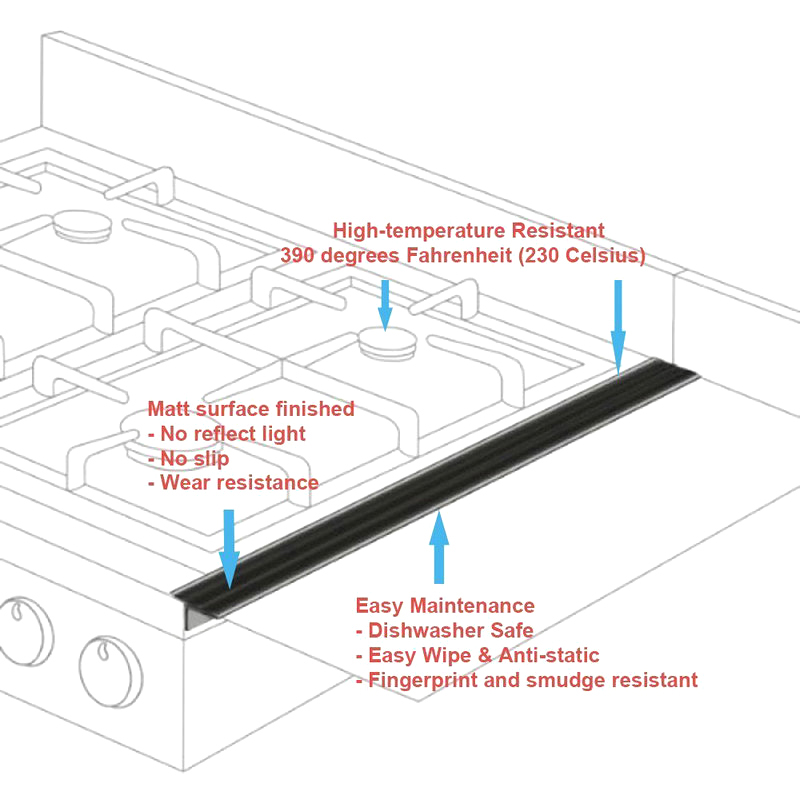 High-temperature Resistant
390 degrees Fahrenheit (230 Celsius)

Matt surface finished
- No reflect light
- No slip
- Wear resistance

Easy Maintenance
- Dishwasher Safe
- Easy Wipe & Anti-static
- Fingerprint and smudge resistant