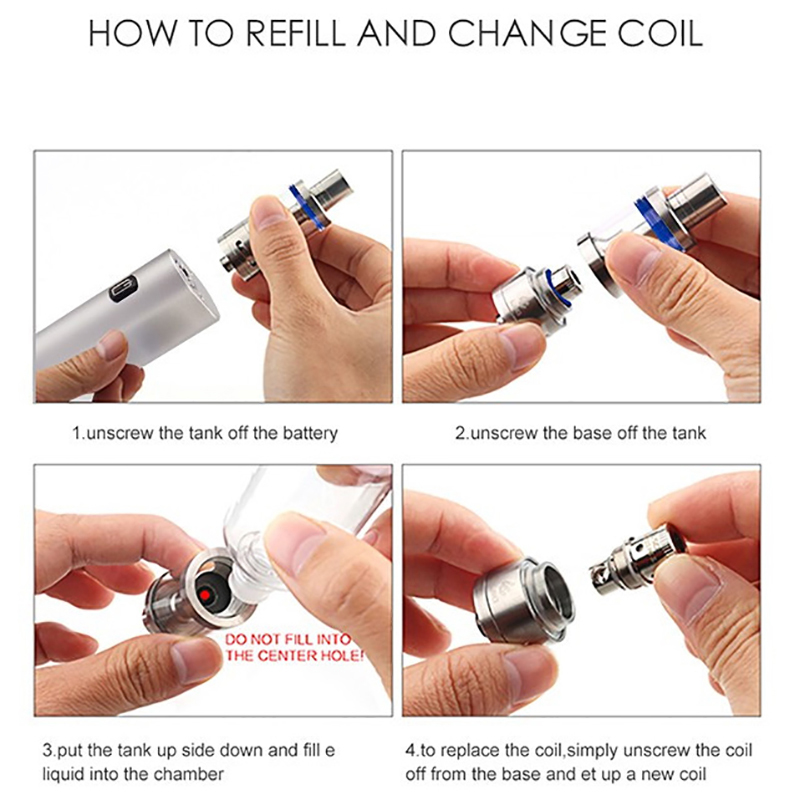 HOW TO REFILL AND CHANGE COIL

1.unscrew the tank off the battery

2.unscrew the base off the tank

DO NOT FILL INTO THE CENTER HOLE!

3.put the tank up side down and fill e liquid into the chamber

4.to replace the coil,simply unscrew the coil off from the base and et up a new coil