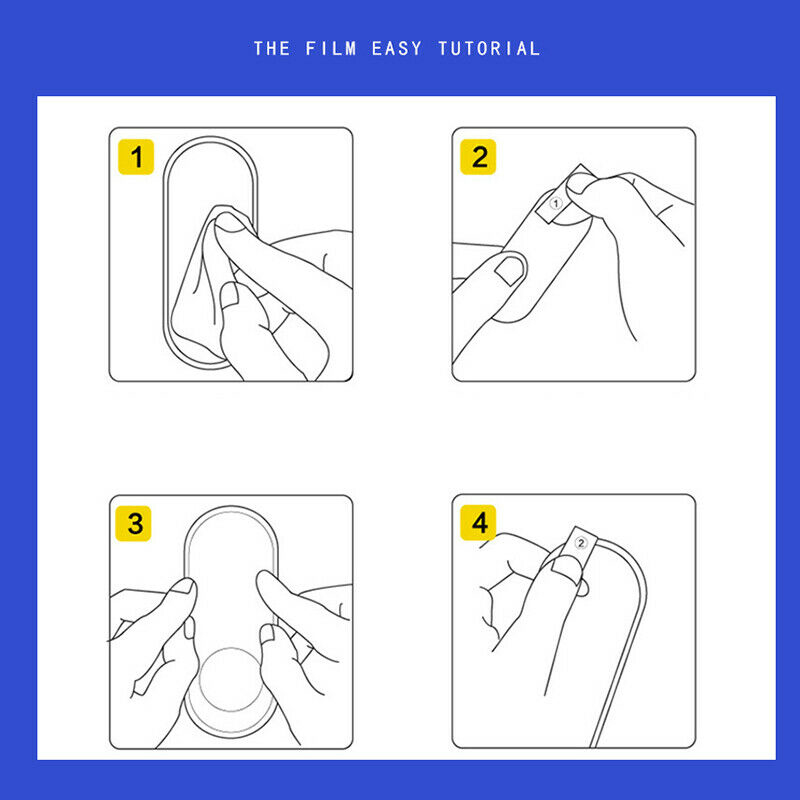 THE FILM EASY TUTORIAL

1

2

①

3

4

②