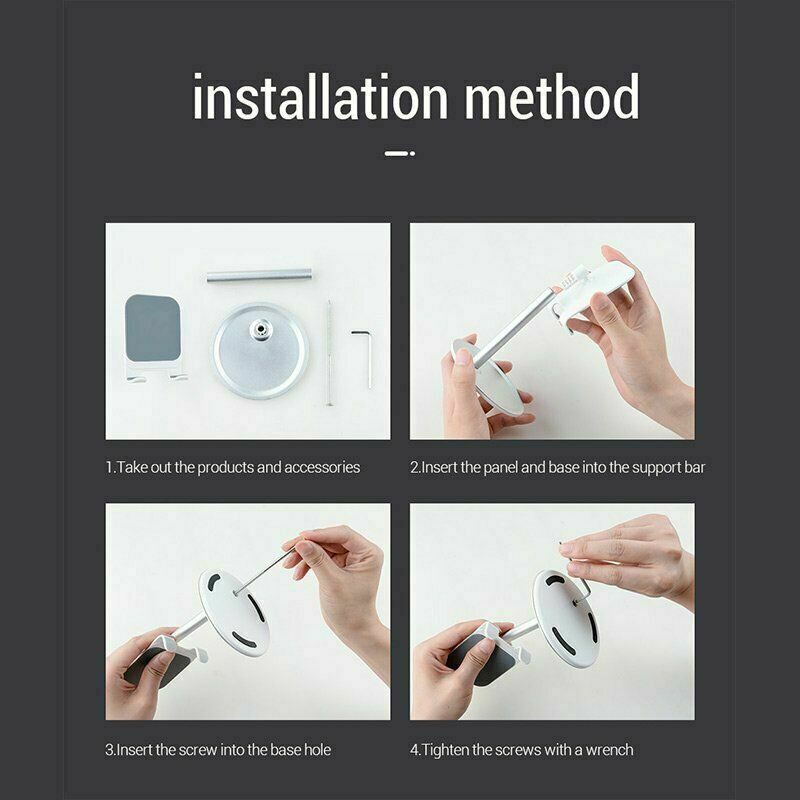 installation method

1.Take out the products and accessories

2.Insert the panel and base into the support bar

3.Insert the screw into the base hole

4.Tighten the screws with a wrench