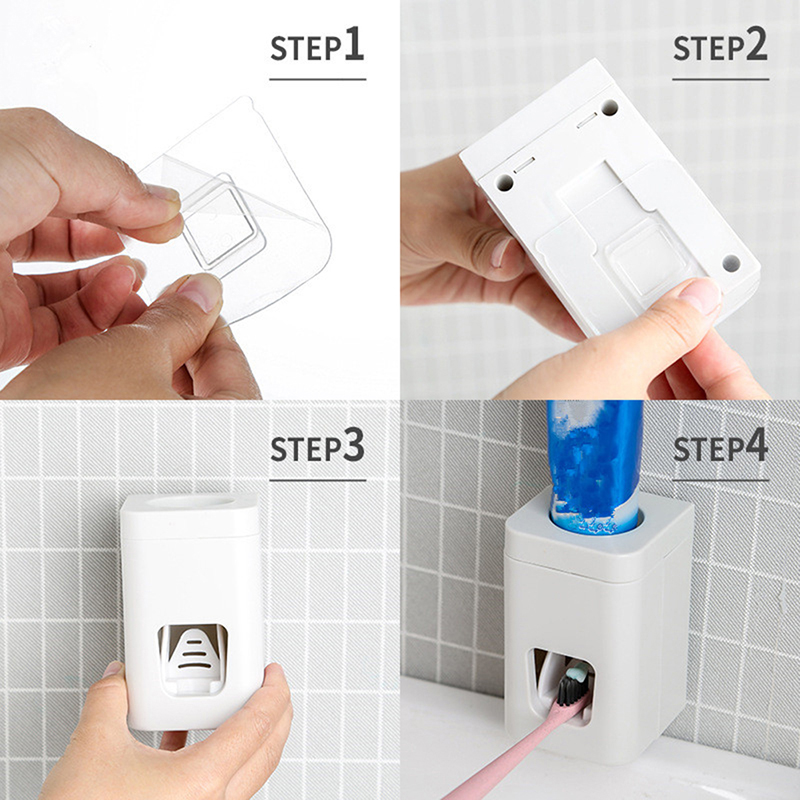 STEP1

STEP2

STEP3

STEP4