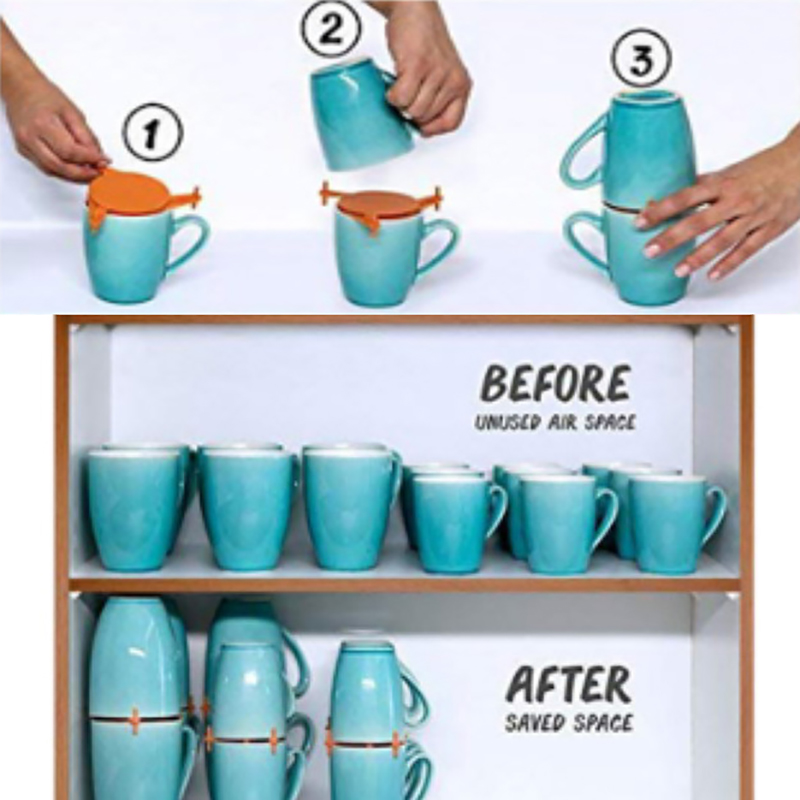 1

2

3

BEFORE
UNUSED AIR SPACE

AFTER
SAVED SPACE