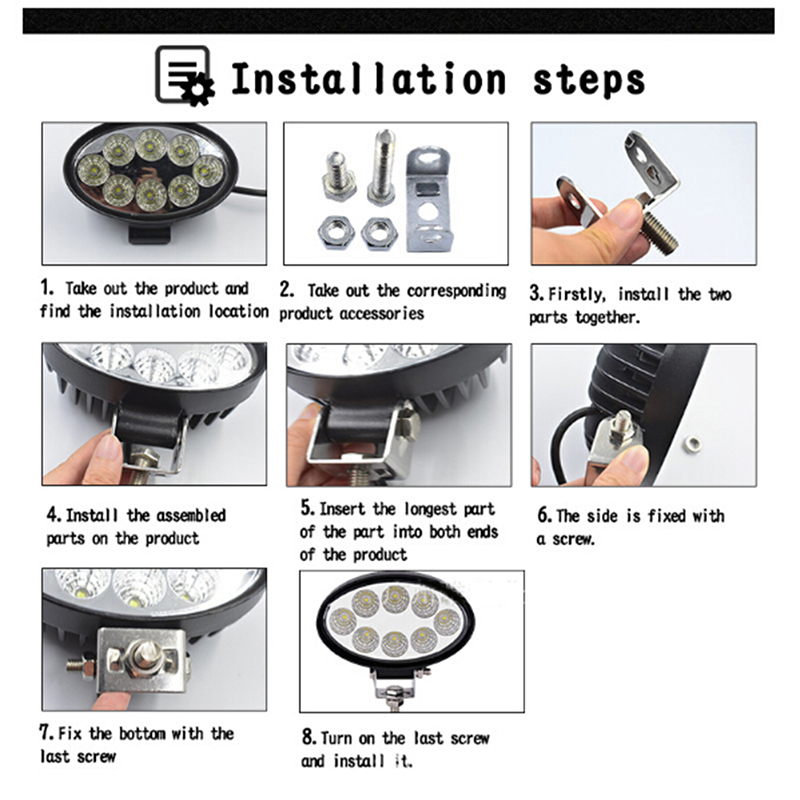 Installation steps

1. Take out the product and find the installation location

2. Take out the corresponding product accessories

3. Firstly, install the two parts together.

4. Install the assembled parts on the product

5. Insert the longest part of the part into both ends of the product

6. The side is fixed with a screw.

7. Fix the bottom with the last screw

8. Turn on the last screw and install it.