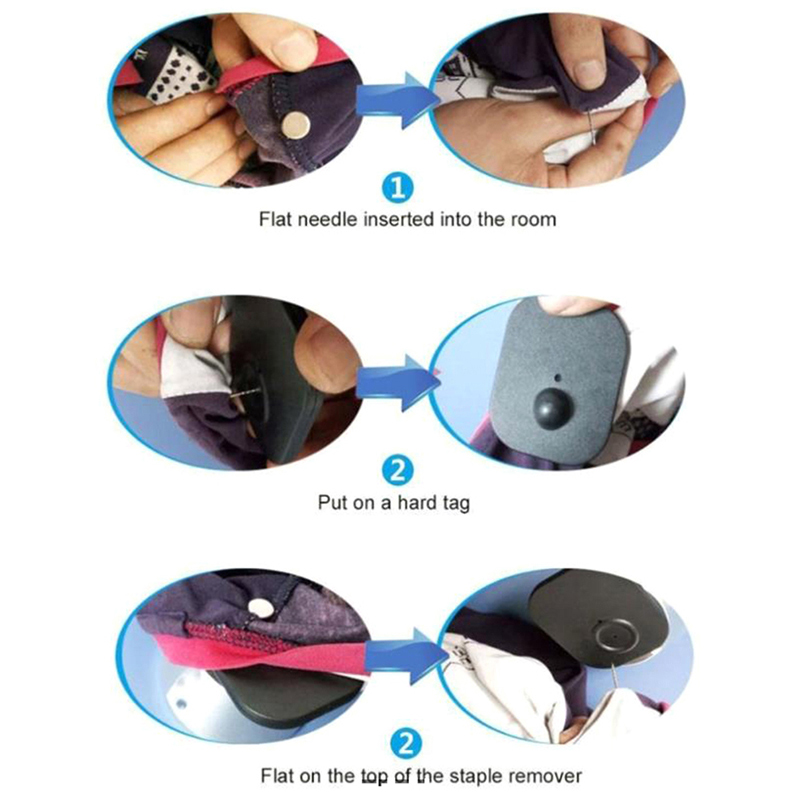 1
Flat needle inserted into the room

2
Put on a hard tag

2
Flat on the top of the staple remover