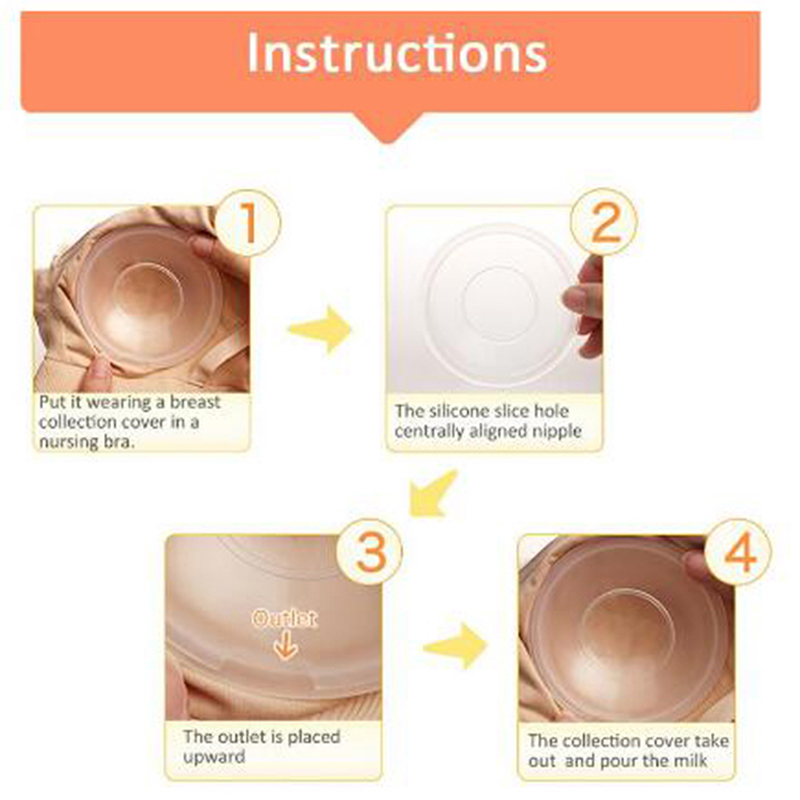 Instructions

1

Put it wearing a breast collection cover in a nursing bra.

2

The silicone slice hole centrally aligned nipple

3

Outlet

The outlet is placed upward

4

The collection cover take out and pour the milk