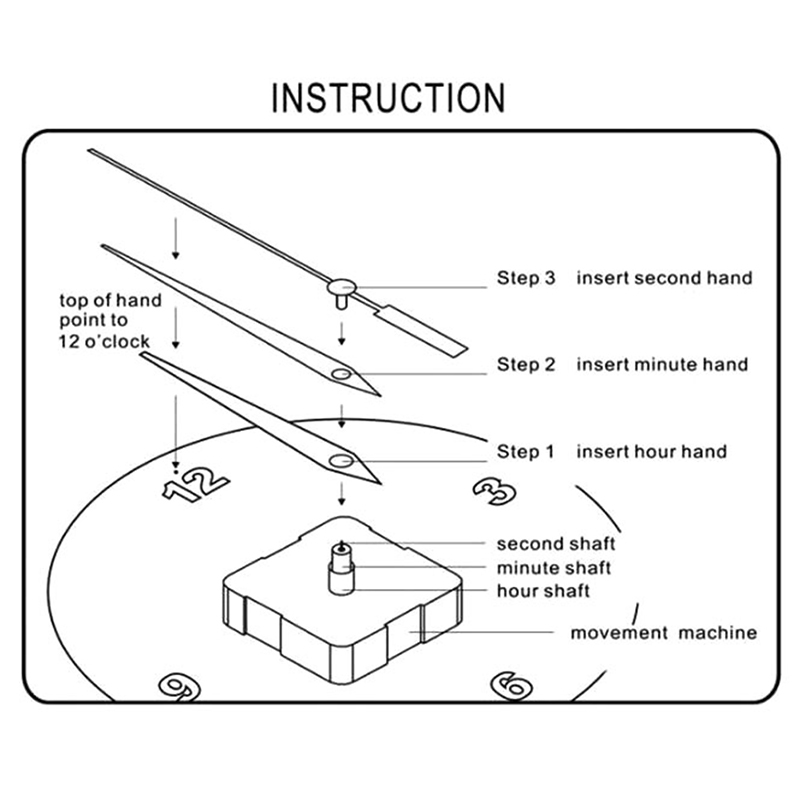 INSTRUCTION

top of hand point to 12 o'clock

Step 3 insert second hand

Step 2 insert minute hand

Step 1 insert hour hand

12

3

second shaft

minute shaft

hour shaft

movement machine

9

6