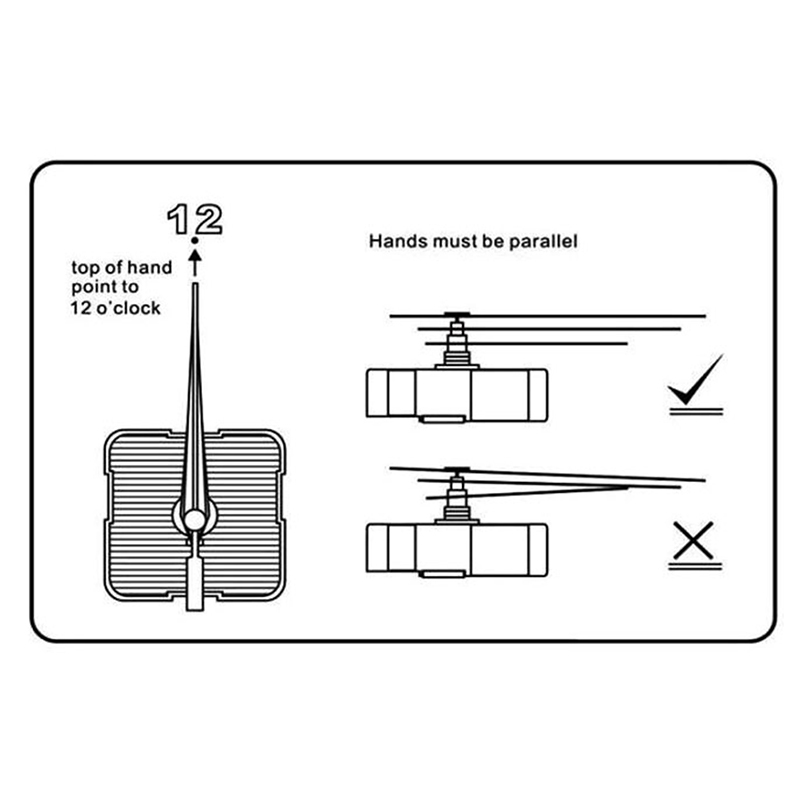 12

top of hand point to 12 o'clock

Hands must be parallel