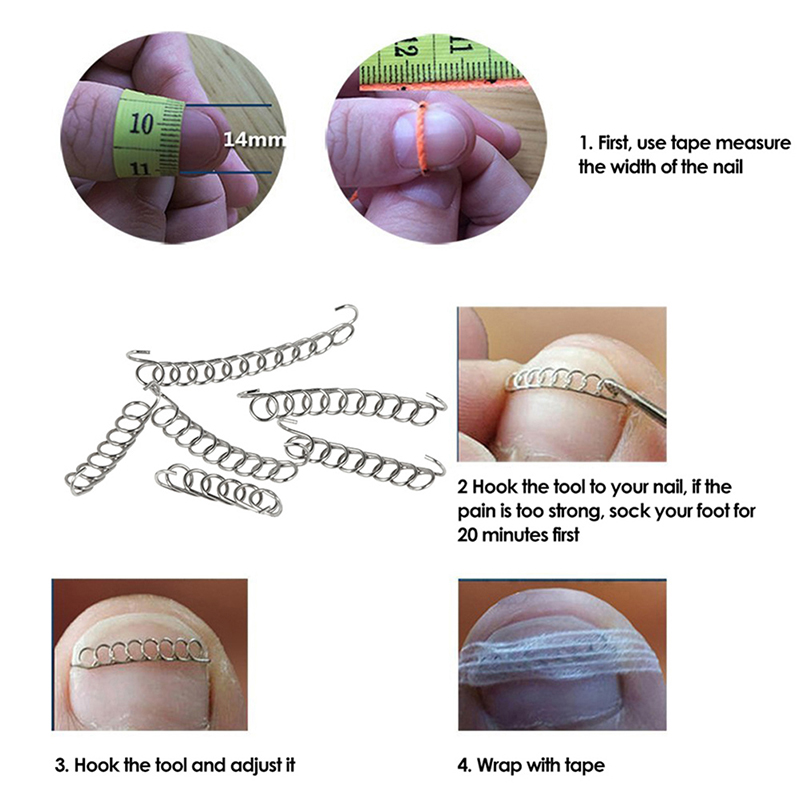 10
11
14mm
12
11

1. First, use tape measure the width of the nail

2 Hook the tool to your nail, if the pain is too strong, sock your foot for 20 minutes first

3. Hook the tool and adjust it

4. Wrap with tape