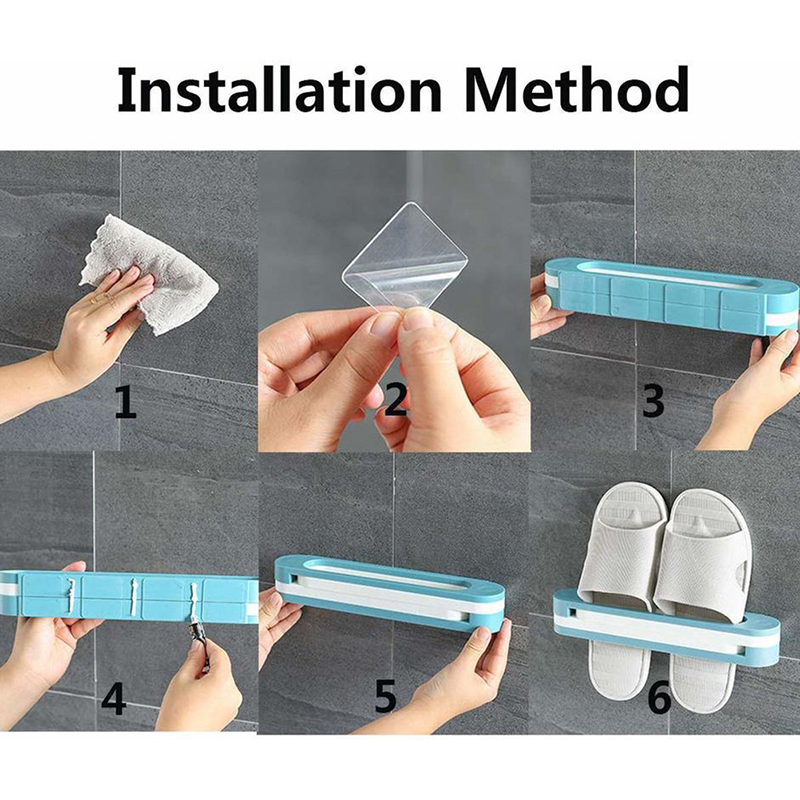 Installation Method

1

2

3

4

5

6