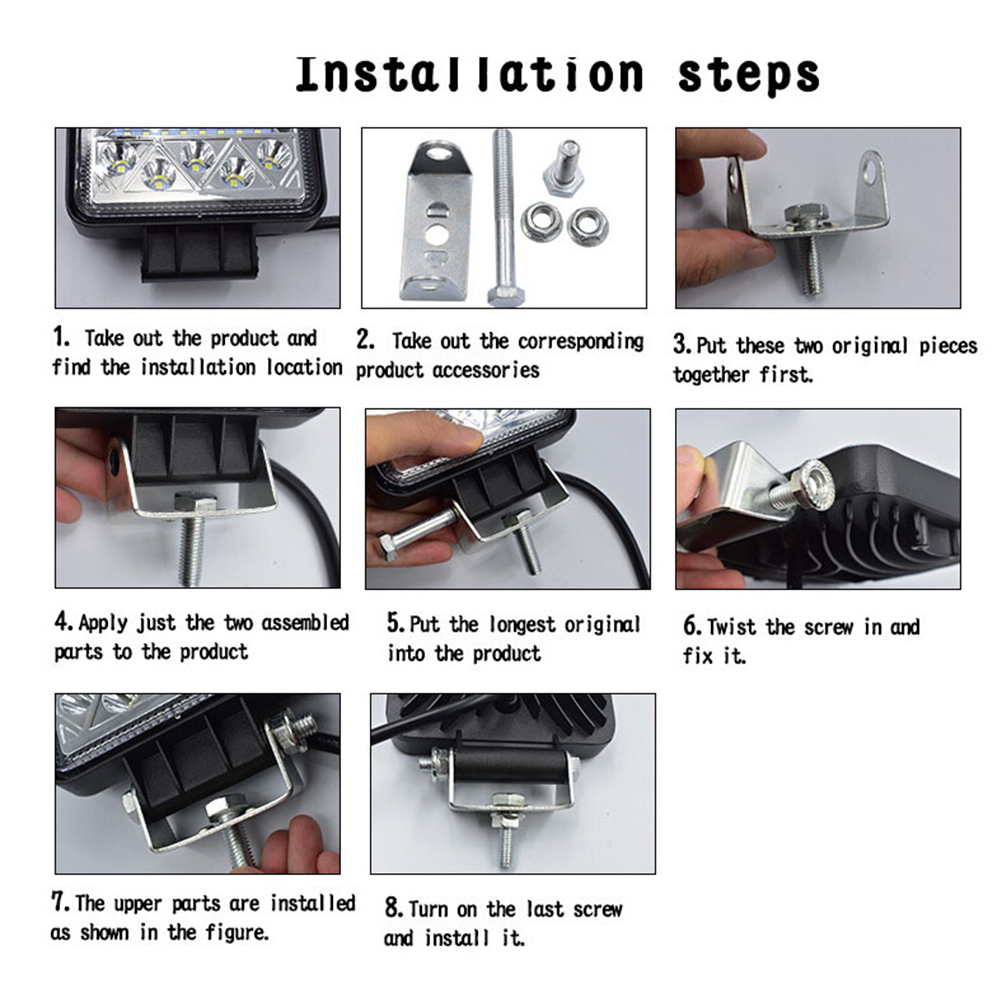 Installation steps

1. Take out the product and find the installation location

2. Take out the corresponding product accessories

3. Put these two original pieces together first.

4. Apply just the two assembled parts to the product

5. Put the longest original into the product

6. Twist the screw in and fix it.

7. The upper parts are installed as shown in the figure.

8. Turn on the last screw and install it.