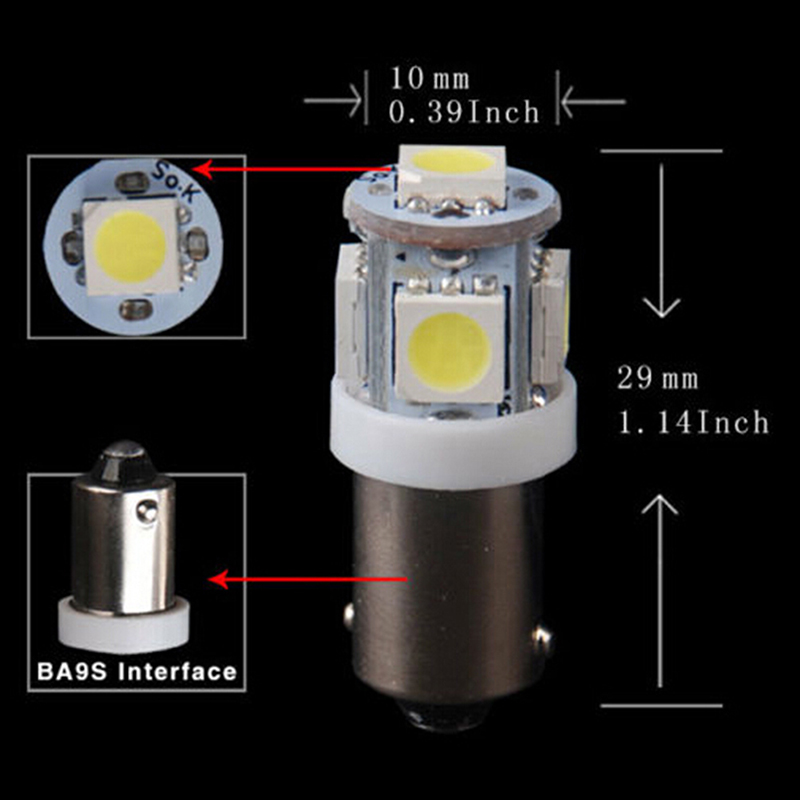 10 mm
0.39Inch

So.K

29 mm
1.14Inch

BA9S Interface