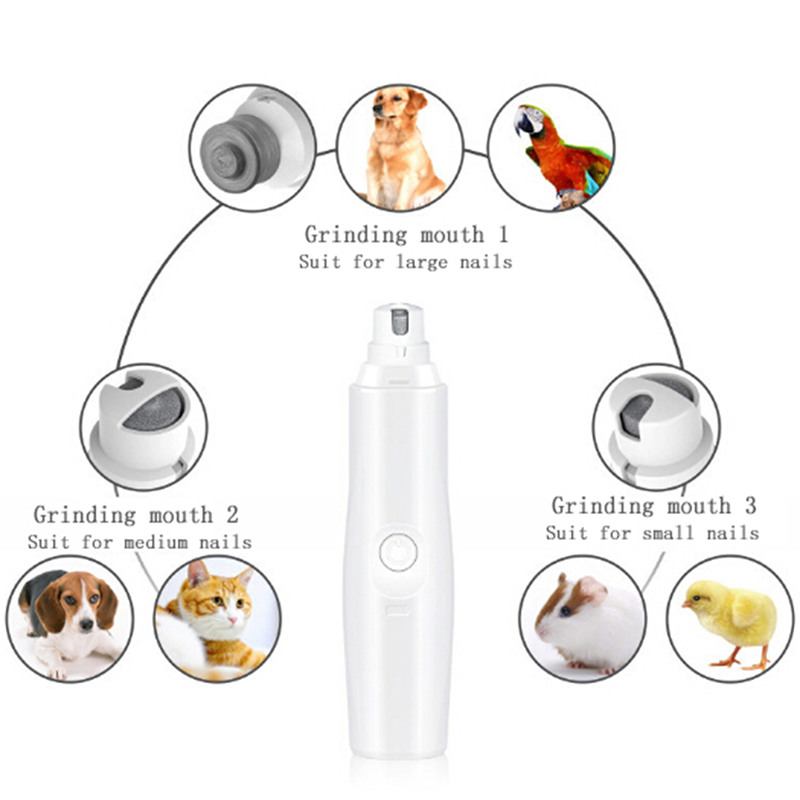 Grinding mouth 1
Suit for large nails

Grinding mouth 2
Suit for medium nails

Grinding mouth 3
Suit for small nails