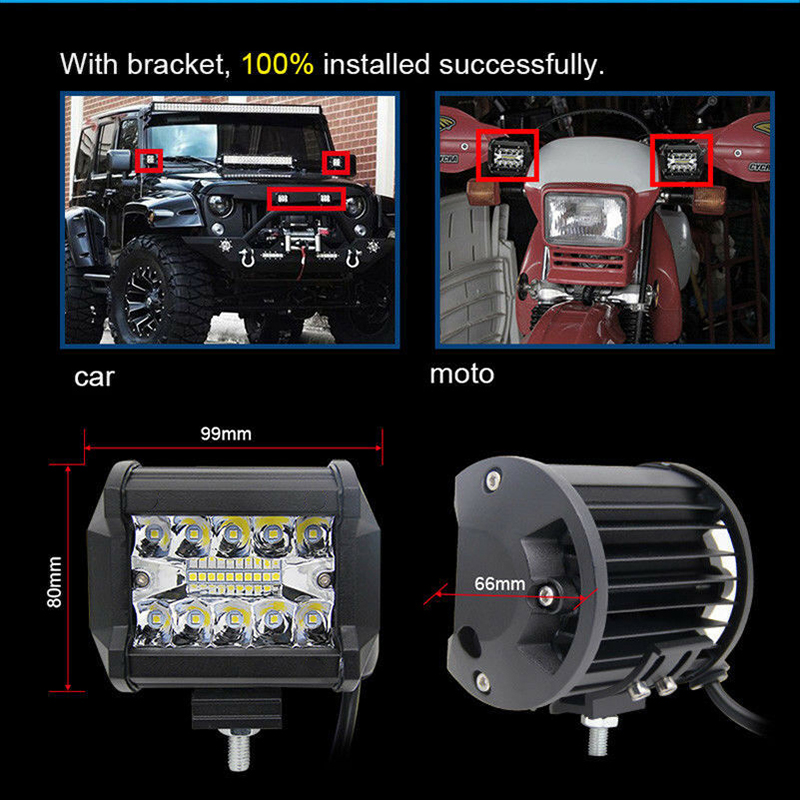 With bracket, 100% installed successfully.

car

moto

99mm

80mm

66mm