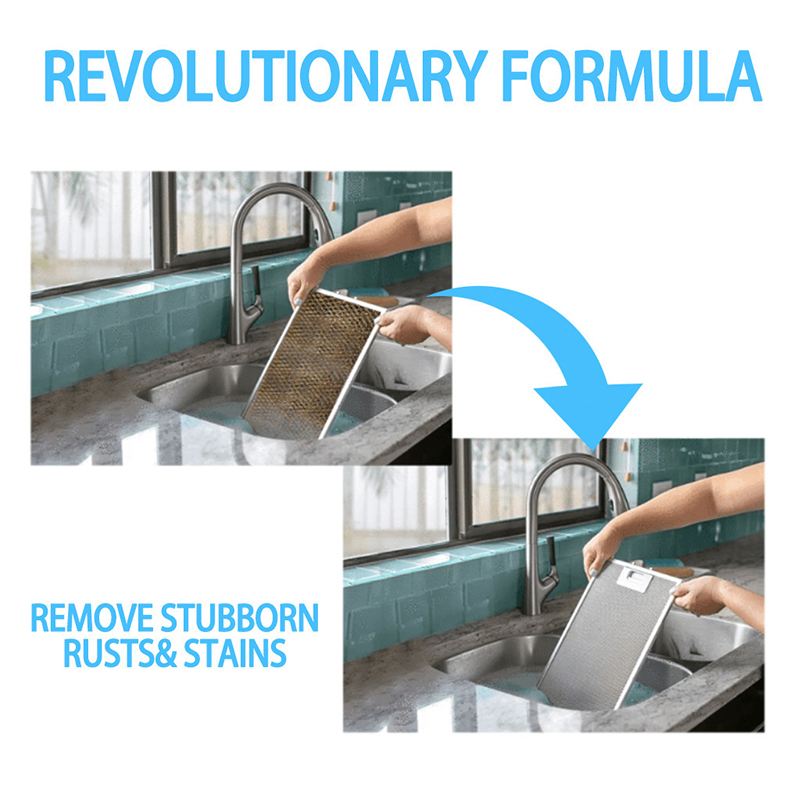 REVOLUTIONARY FORMULA

REMOVE STUBBORN RUSTS& STAINS