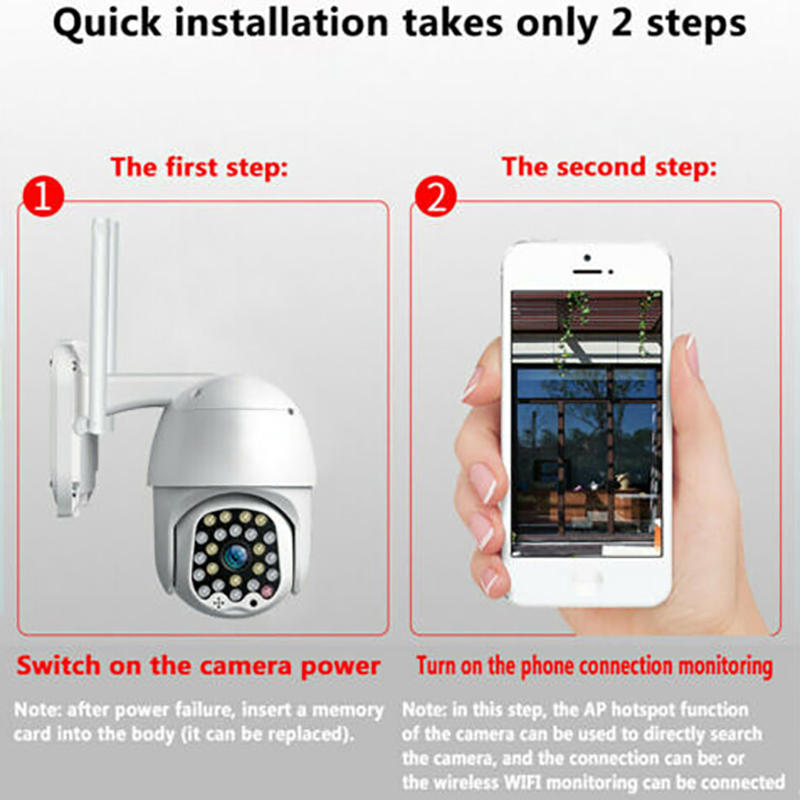 Quick installation takes only 2 steps

The first step:

1

Switch on the camera power

Note: after power failure, insert a memory card into the body (it can be replaced).

The second step:

2

Turn on the phone connection monitoring

Note: in this step, the AP hotspot function of the camera can be used to directly search the camera, and the connection can be: or the wireless WIFI monitoring can be connected