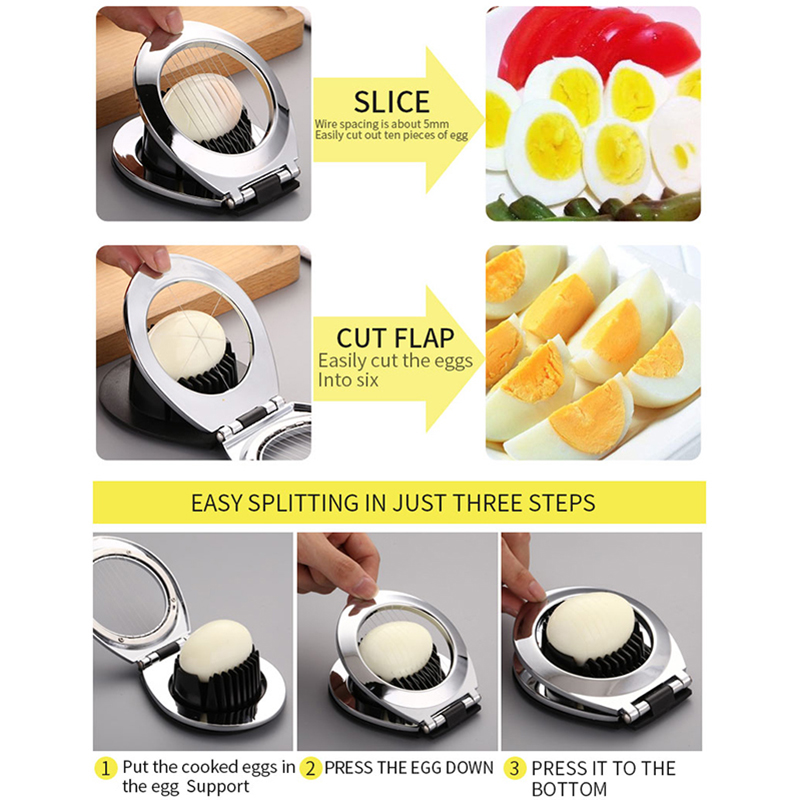 SLICE
Wire spacing is about 5mm
Easily cut out ten pieces of egg

CUT FLAP
Easily cut the eggs
Into six

EASY SPLITTING IN JUST THREE STEPS

1 Put the cooked eggs in the egg Support

2 PRESS THE EGG DOWN

3 PRESS IT TO THE BOTTOM