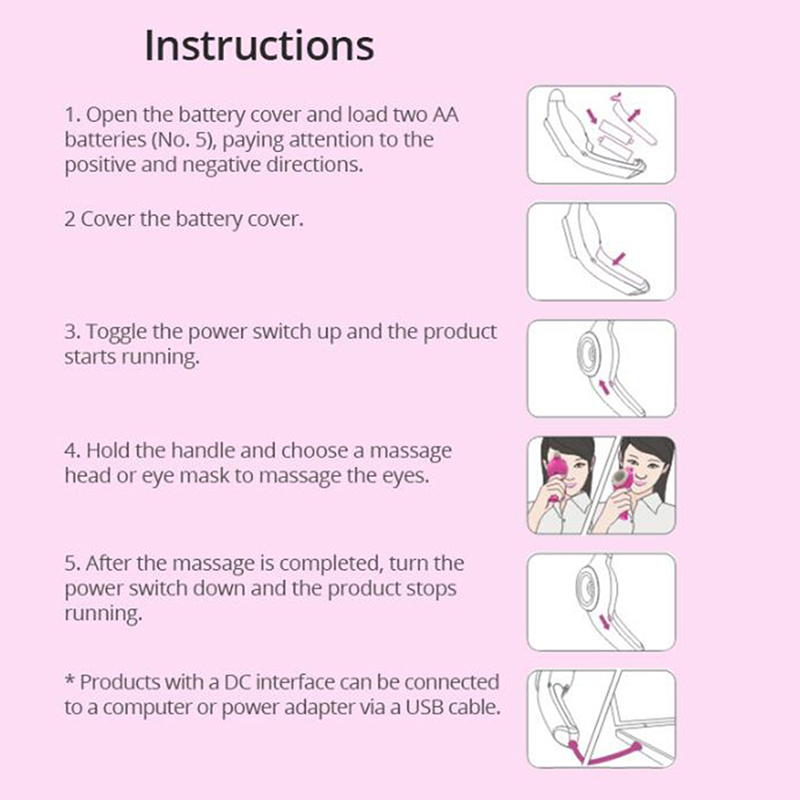 Instructions

1. Open the battery cover and load two AA batteries (No. 5), paying attention to the positive and negative directions.

2 Cover the battery cover.

3. Toggle the power switch up and the product starts running.

4. Hold the handle and choose a massage head or eye mask to massage the eyes.

5. After the massage is completed, turn the power switch down and the product stops running.

* Products with a DC interface can be connected to a computer or power adapter via a USB cable.