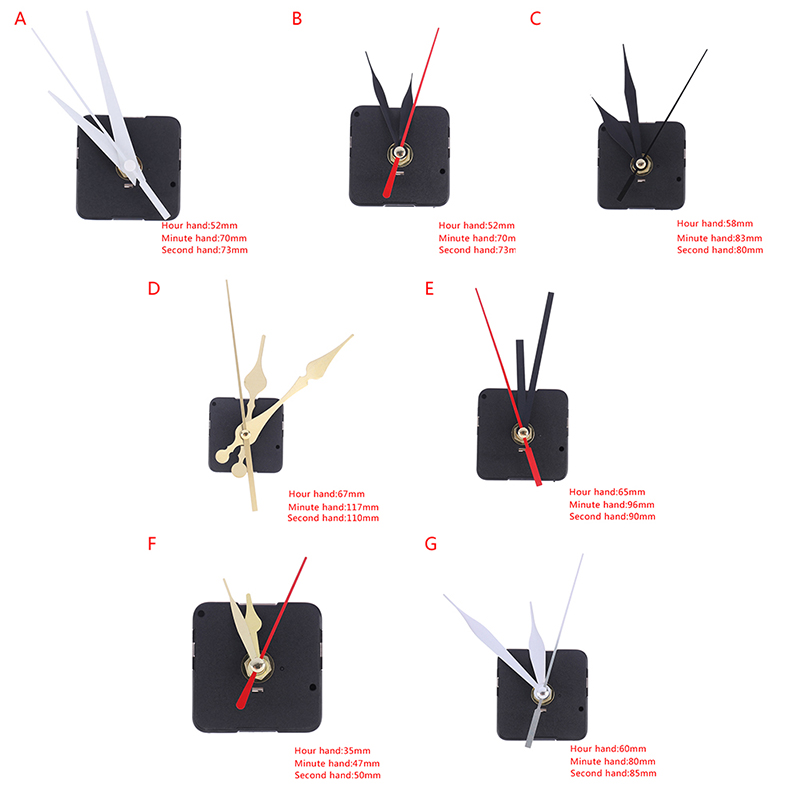 A

Hour hand:52mm
Minute hand:70mm
Second hand:73mm

B

Hour hand:52mm
Minute hand:70m
Second hand:73m

C

Hour hand:58mm
Minute hand:83mm
Second hand:80mm

D

Hour hand:67mm
Minute hand:117mm
Second hand:110mm

E

Hour hand:65mm
Minute hand:96mm
Second hand:90mm

F

Hour hand:35mm
Minute hand:47mm
Second hand:50mm

G

Hour hand:60mm
Minute hand:80mm
Second hand:85mm