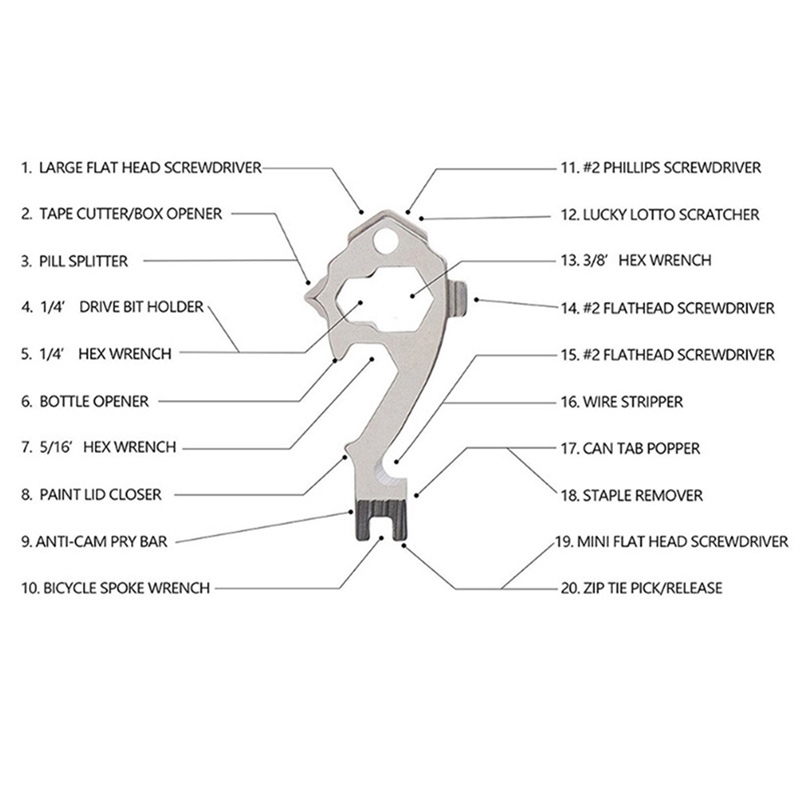 1. LARGE FLAT HEAD SCREWDRIVER
2. TAPE CUTTER/BOX OPENER
3. PILL SPLITTER
4. 1/4' DRIVE BIT HOLDER
5. 1/4' HEX WRENCH
6. BOTTLE OPENER
7. 5/16' HEX WRENCH
8. PAINT LID CLOSER
9. ANTI-CAM PRY BAR
10. BICYCLE SPOKE WRENCH

11. #2 PHILLIPS SCREWDRIVER
12. LUCKY LOTTO SCRATCHER
13. 3/8' HEX WRENCH
14. #2 FLATHEAD SCREWDRIVER
15. #2 FLATHEAD SCREWDRIVER
16. WIRE STRIPPER
17. CAN TAB POPPER
18. STAPLE REMOVER
19. MINI FLAT HEAD SCREWDRIVER
20. ZIP TIE PICK/RELEASE