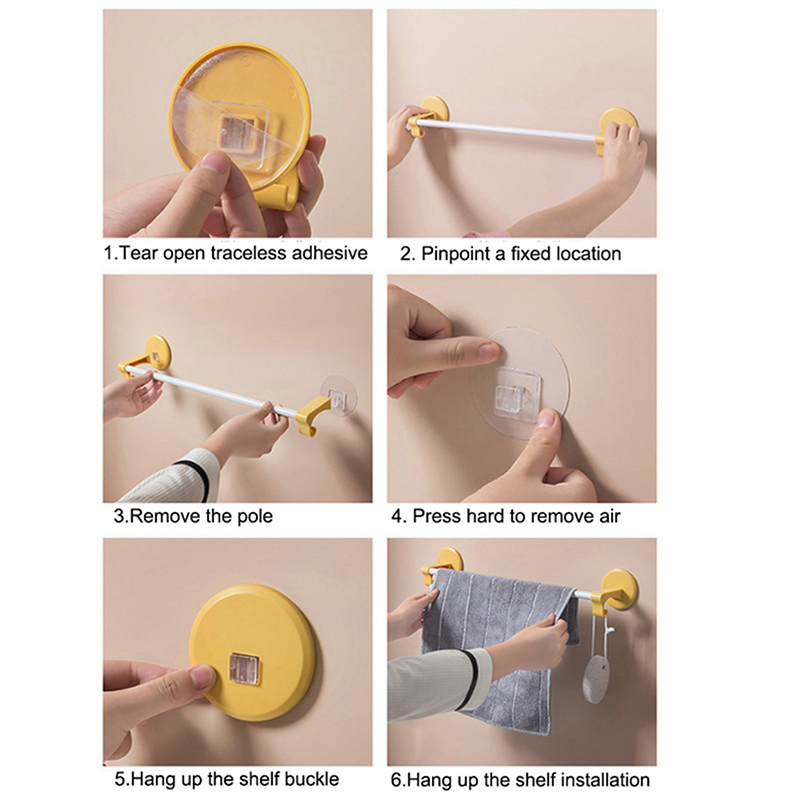 1.Tear open traceless adhesive

2. Pinpoint a fixed location

3.Remove the pole

4. Press hard to remove air

5.Hang up the shelf buckle

6.Hang up the shelf installation