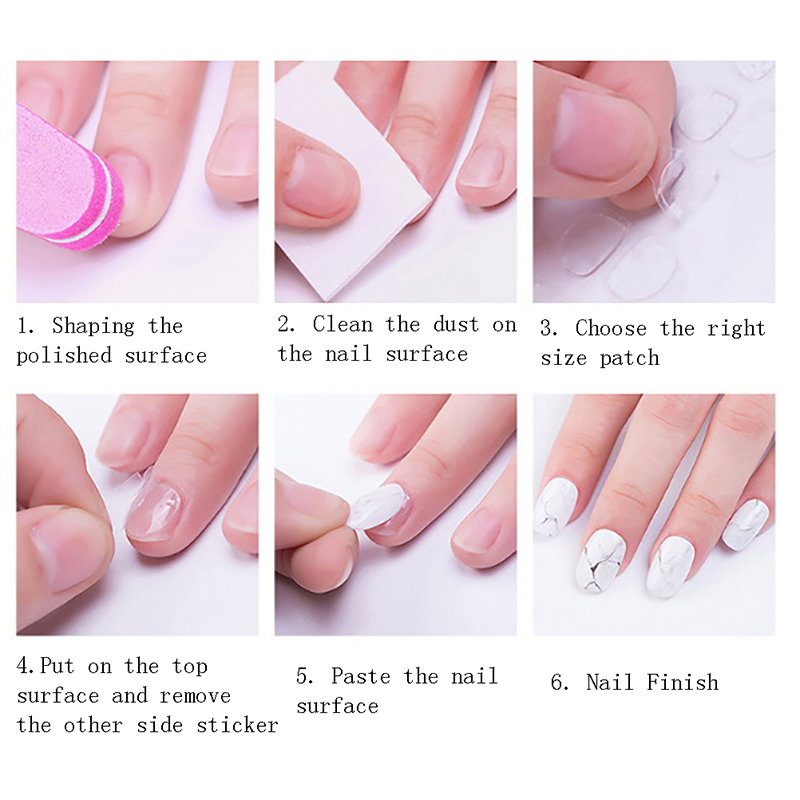 1. Shaping the polished surface

2. Clean the dust on the nail surface

3. Choose the right size patch

4.Put on the top surface and remove the other side sticker

5. Paste the nail surface

6. Nail Finish