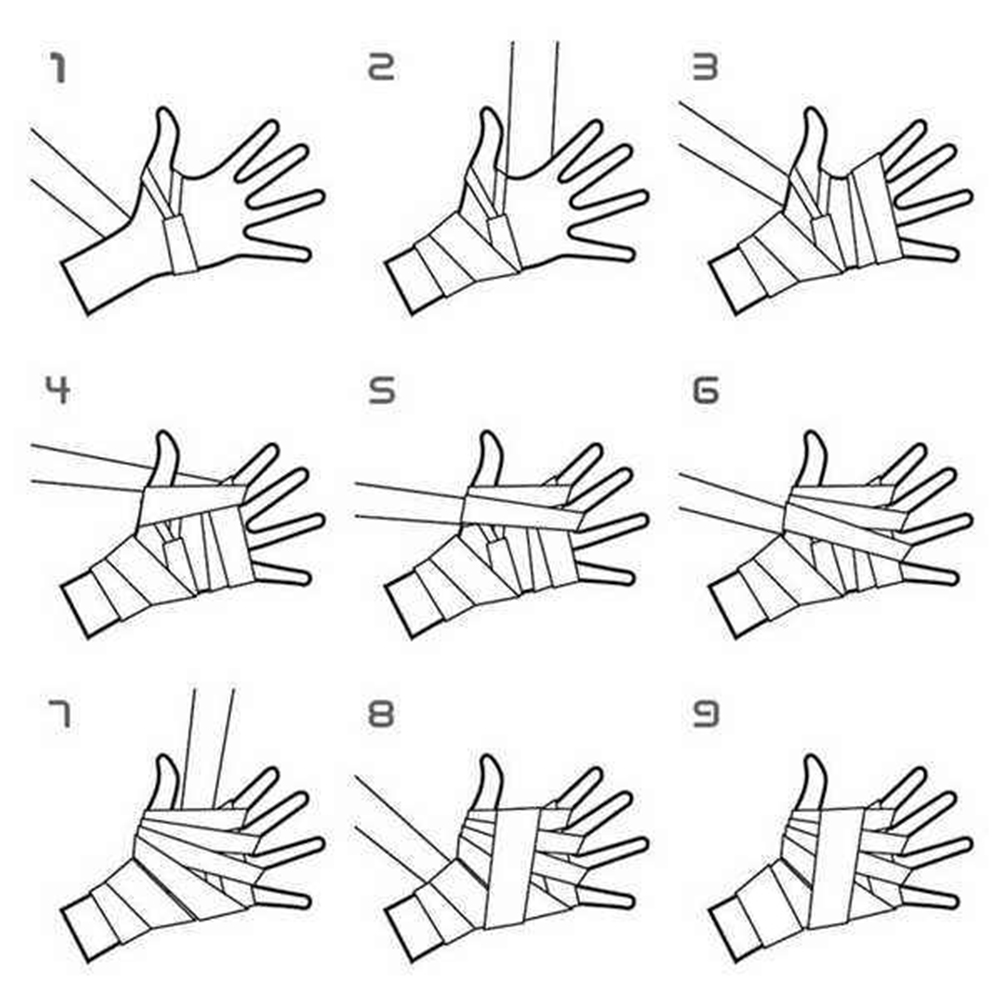 1

2

3

4

5

6

7

8

9