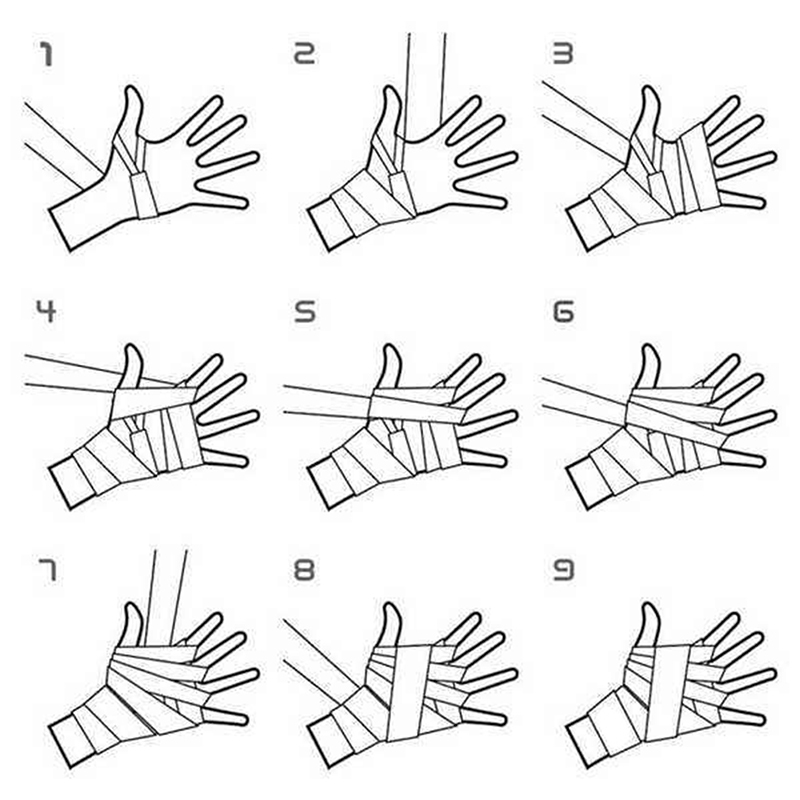 1

2

3

4

5

6

7

8

9