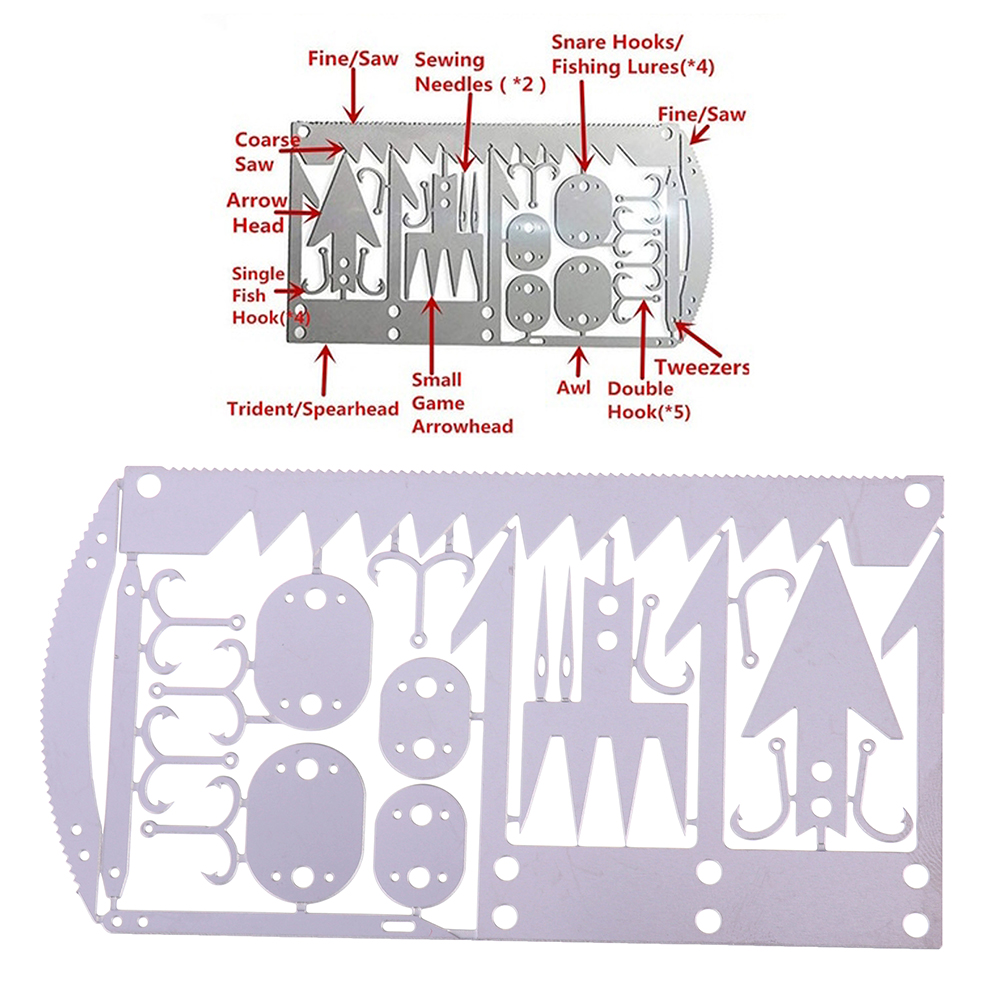 Fine/Saw
Sewing Needles ( *2 )
Snare Hooks/ Fishing Lures(*4)
Fine/Saw
Coarse Saw
Arrow Head
Single Fish Hook(*4)
Trident/Spearhead
Small Game Arrowhead
Awl
Double Hook(*5)
Tweezers