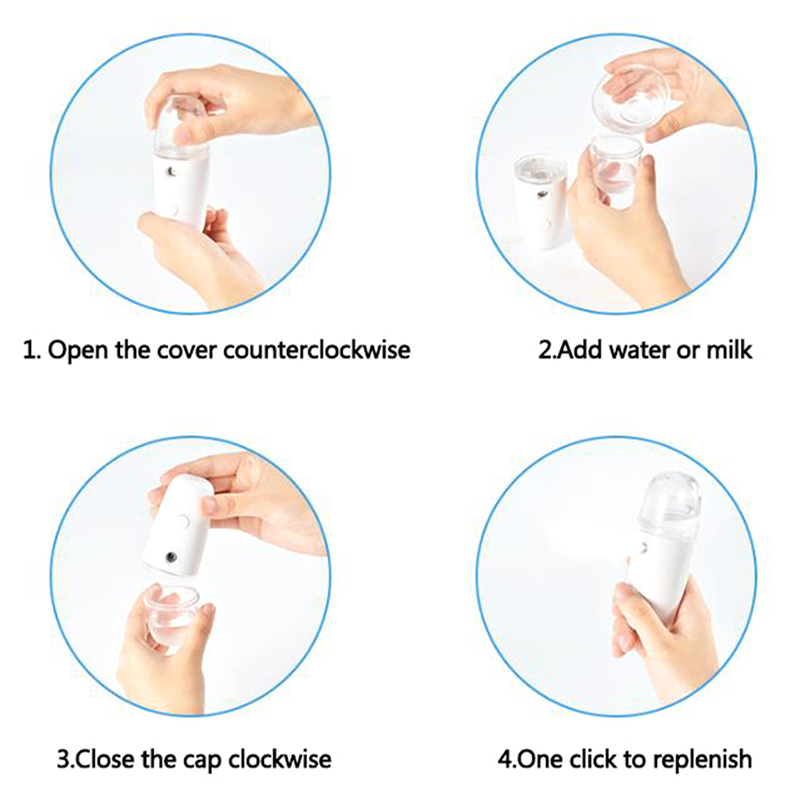 1. Open the cover counterclockwise

2.Add water or milk

3.Close the cap clockwise

4.One click to replenish